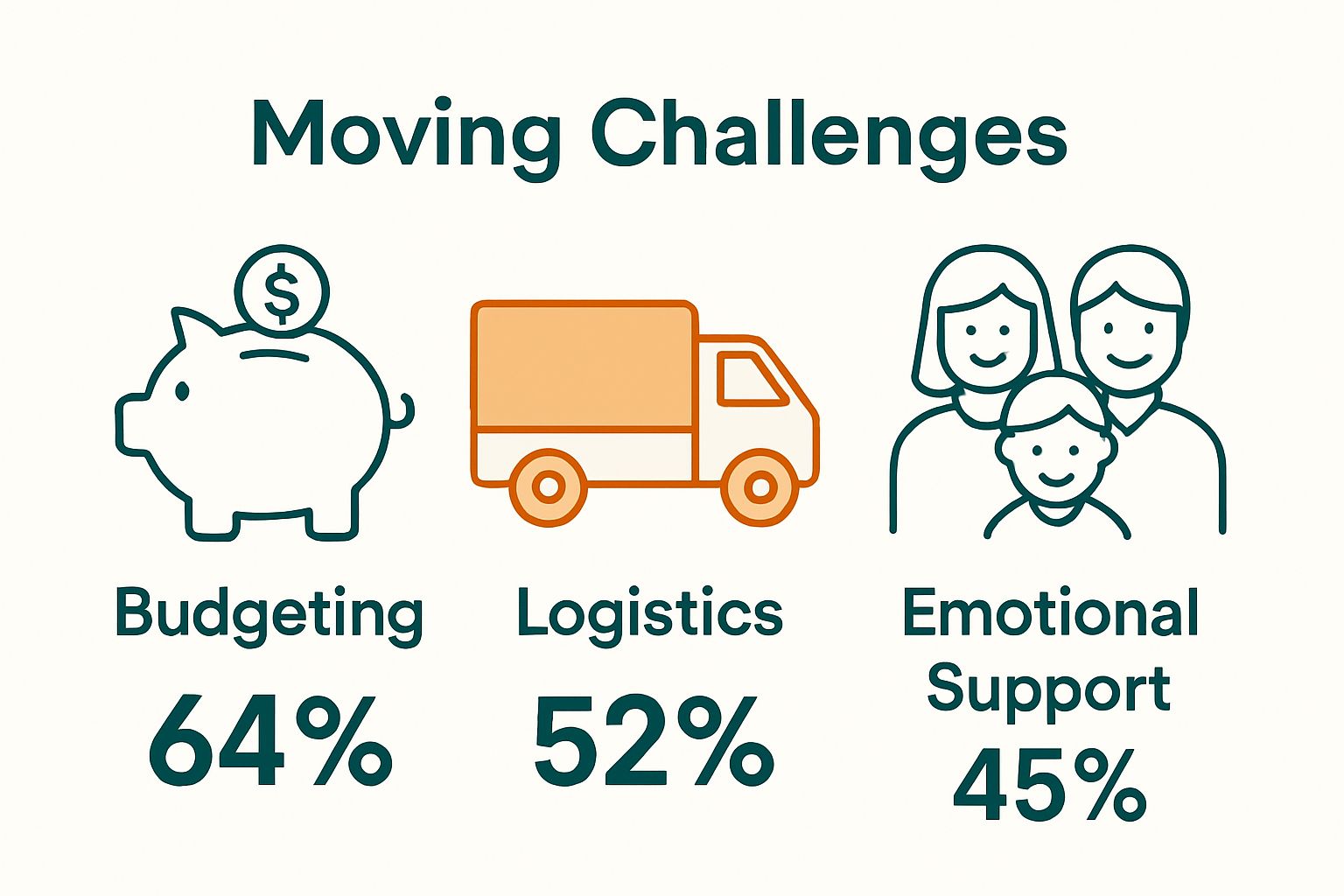 Moving Challenges

$

Budgeting
64%

Logistics
52%

Emotional Support
45%