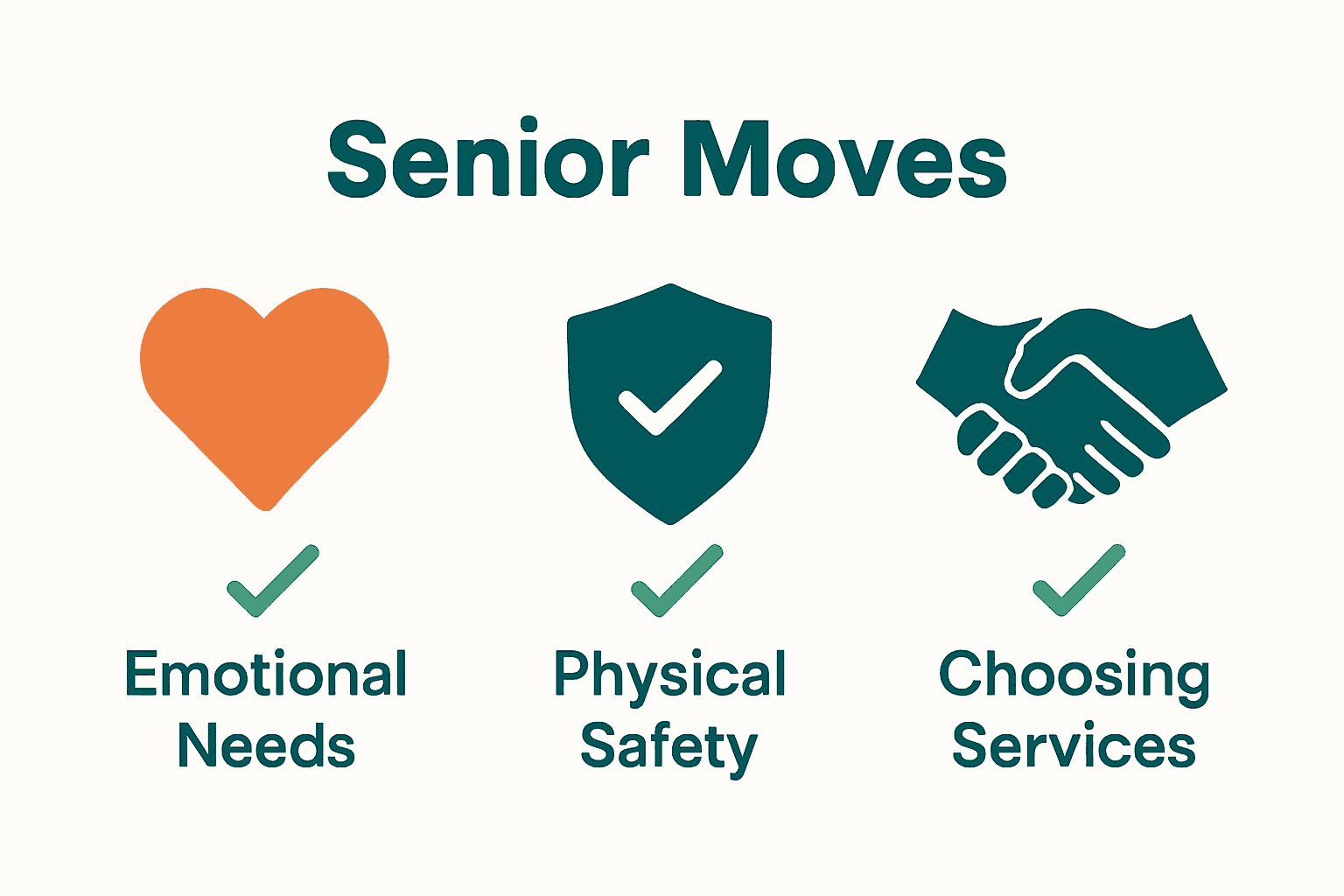 Senior Moves

Emotional Needs

Physical Safety

Choosing Services