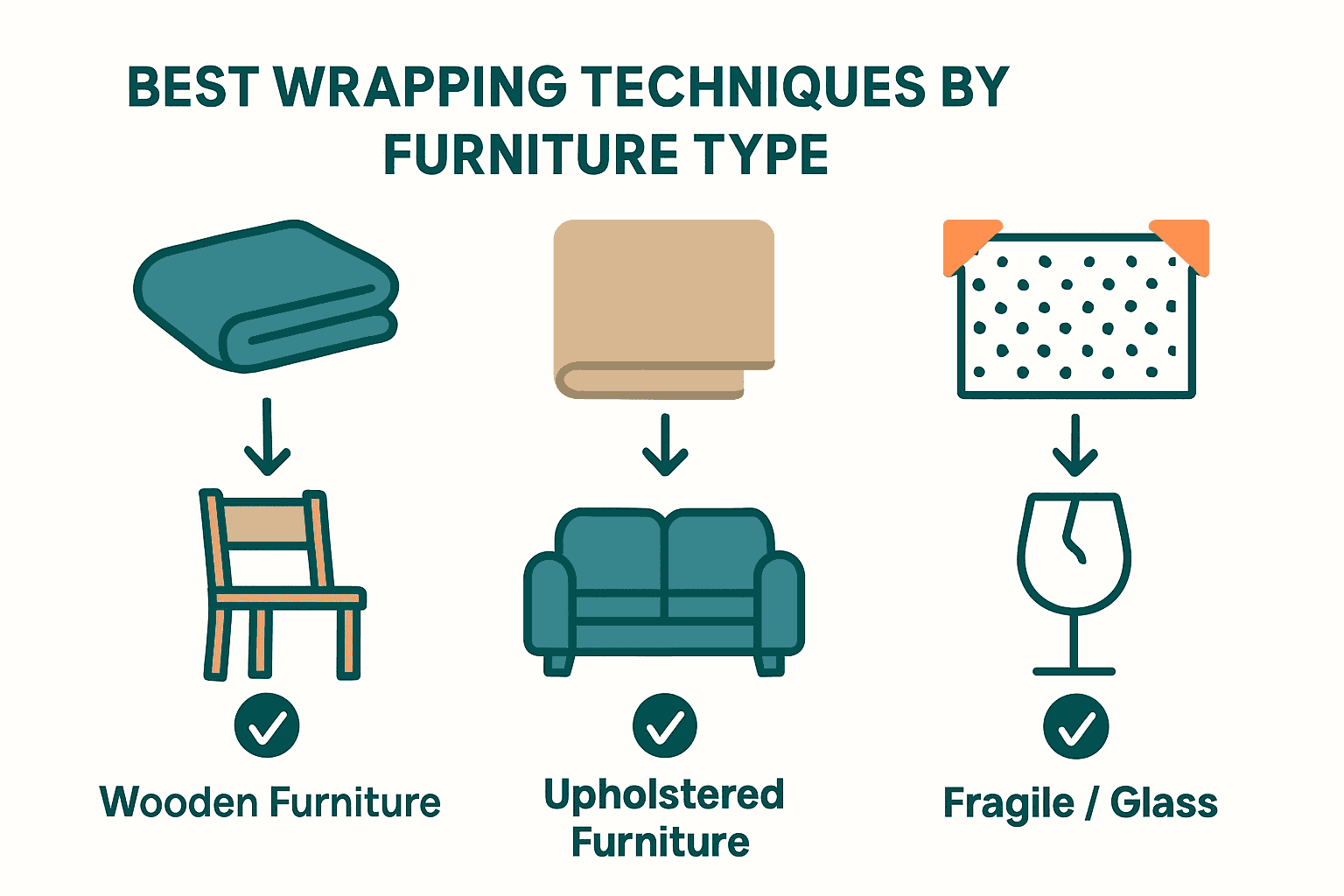 BEST WRAPPING TECHNIQUES BY FURNITURE TYPE

Wooden Furniture

Upholstered Furniture

Fragile / Glass