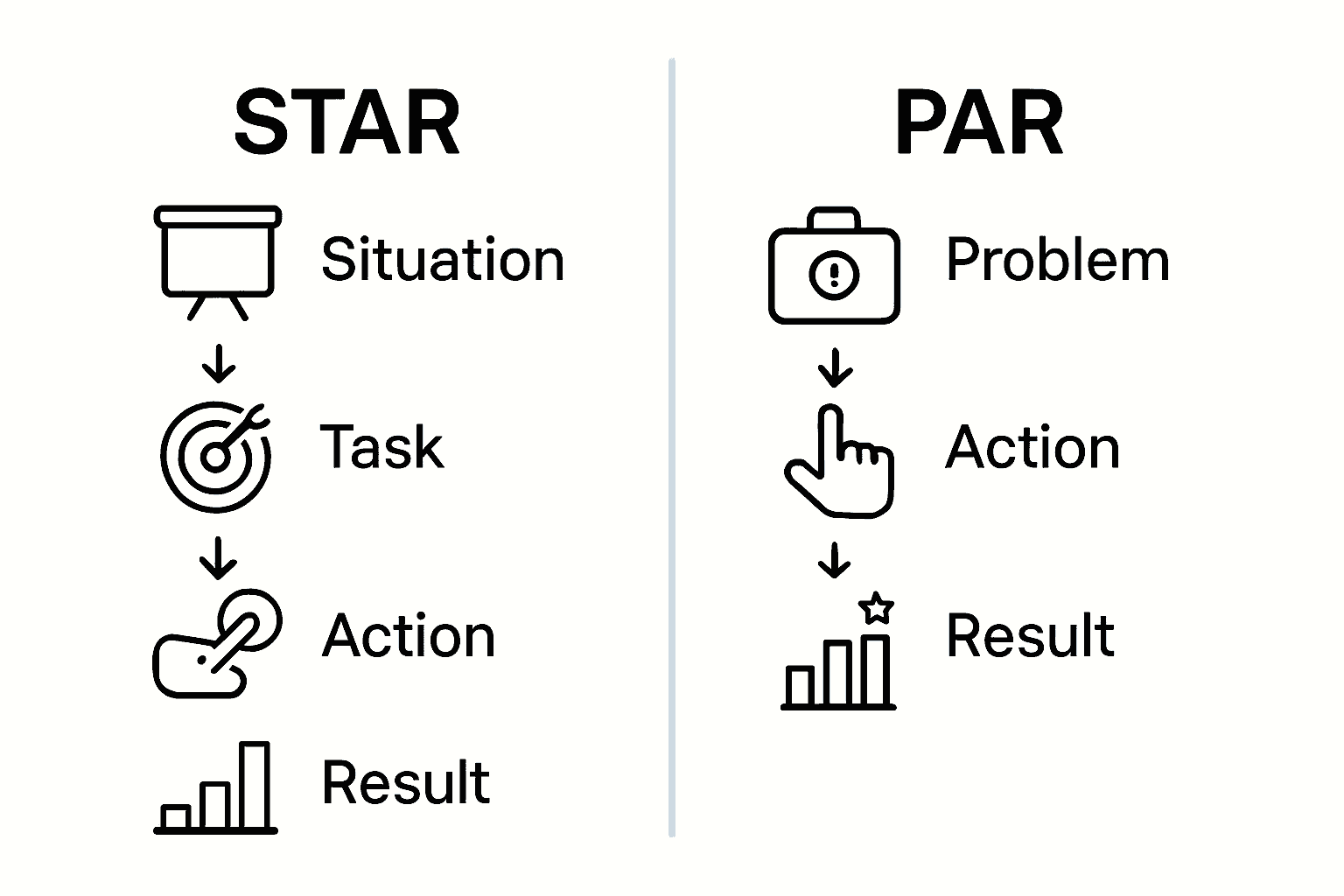 STAR

Situation

Task

Action

Result

PAR

Problem

Action

Result