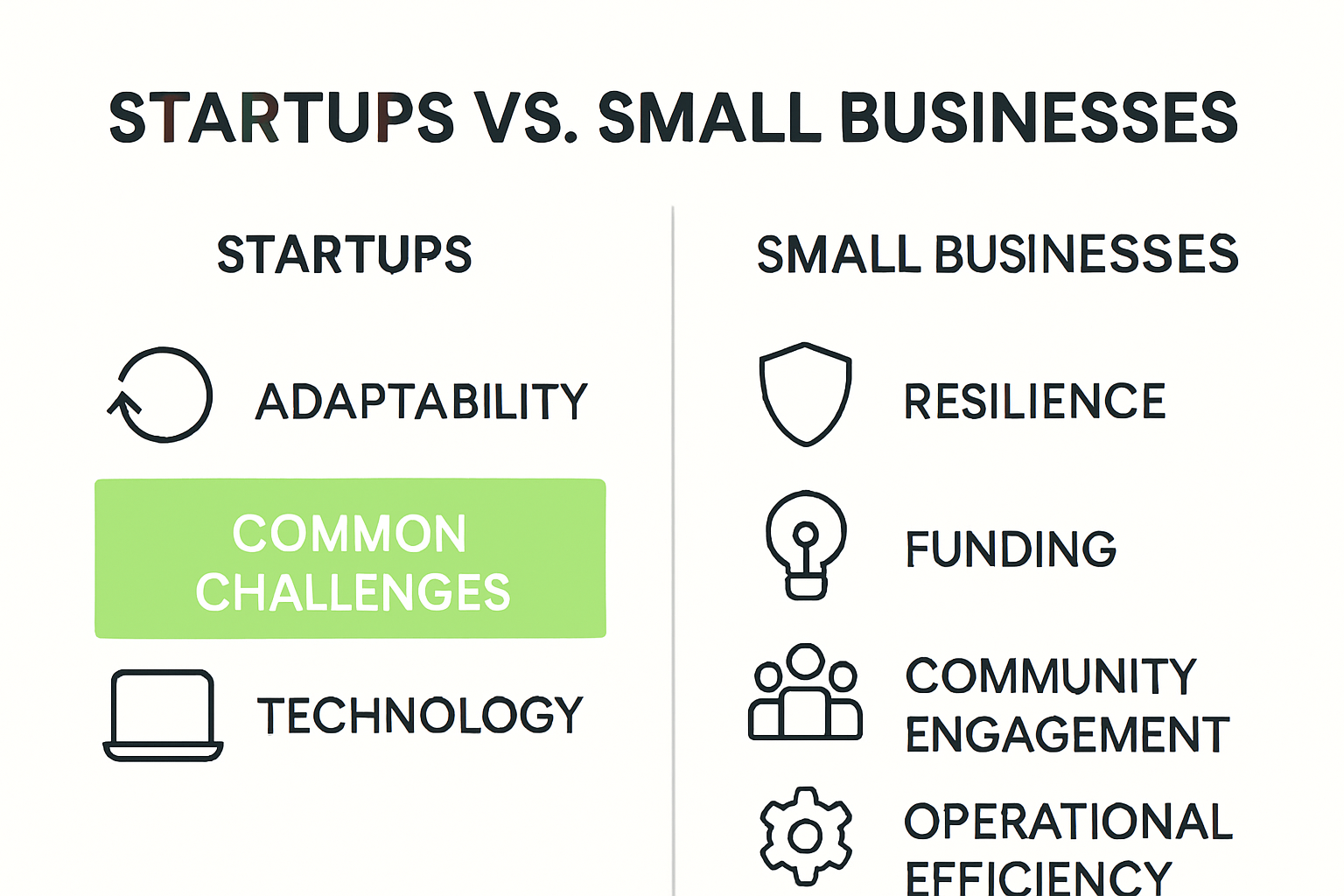 STARTUPS VS. SMALL BUSINESSES

STARTUPS

ADAPTABILITY

COMMON CHALLENGES

TECHNOLOGY

SMALL BUSINESSES

RESILIENCE

FUNDING

COMMUNITY ENGAGEMENT

OPERATIONAL EFFICIENCY