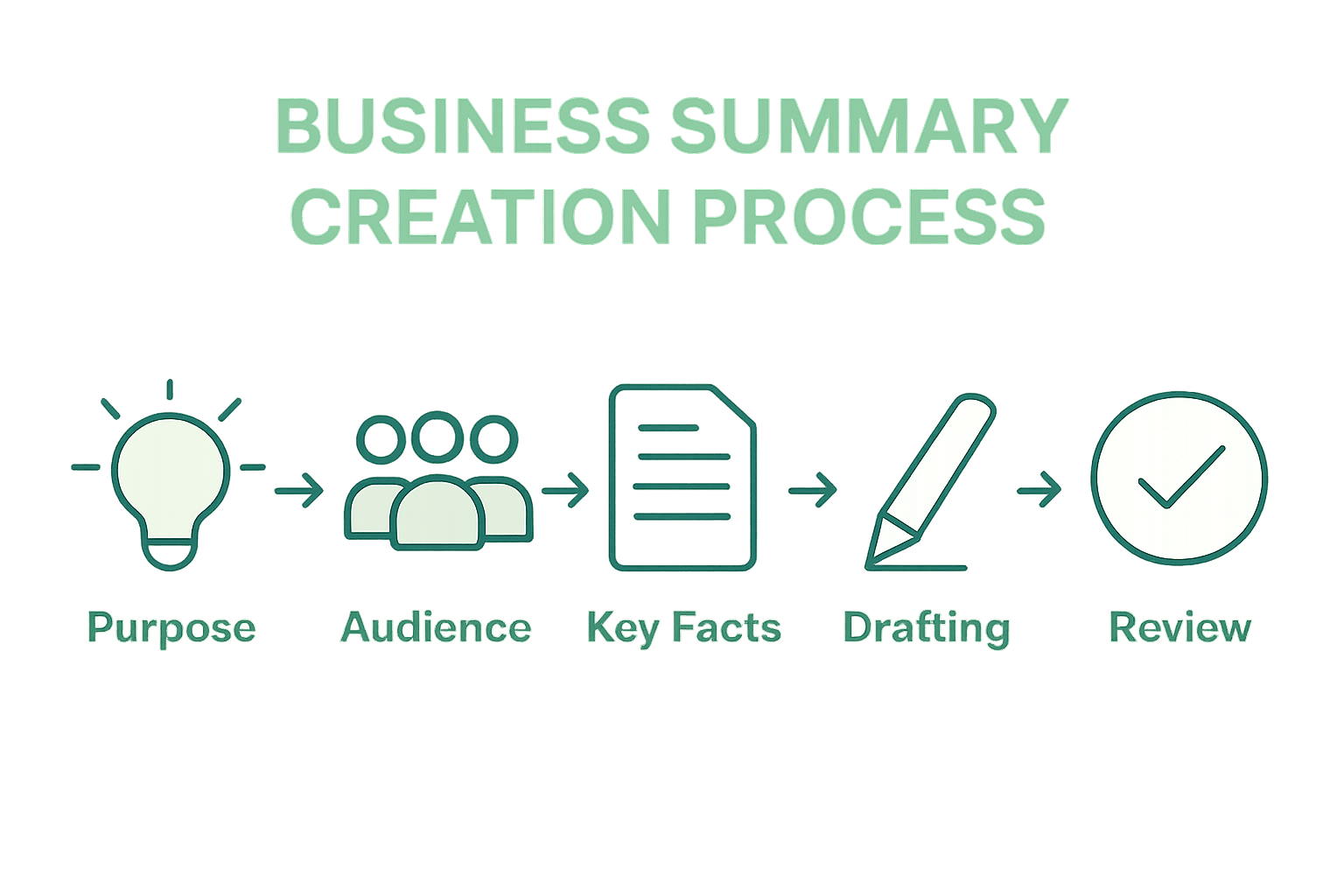 BUSINESS SUMMARY CREATION PROCESS

Purpose

Audience

Key Facts

Drafting

Review