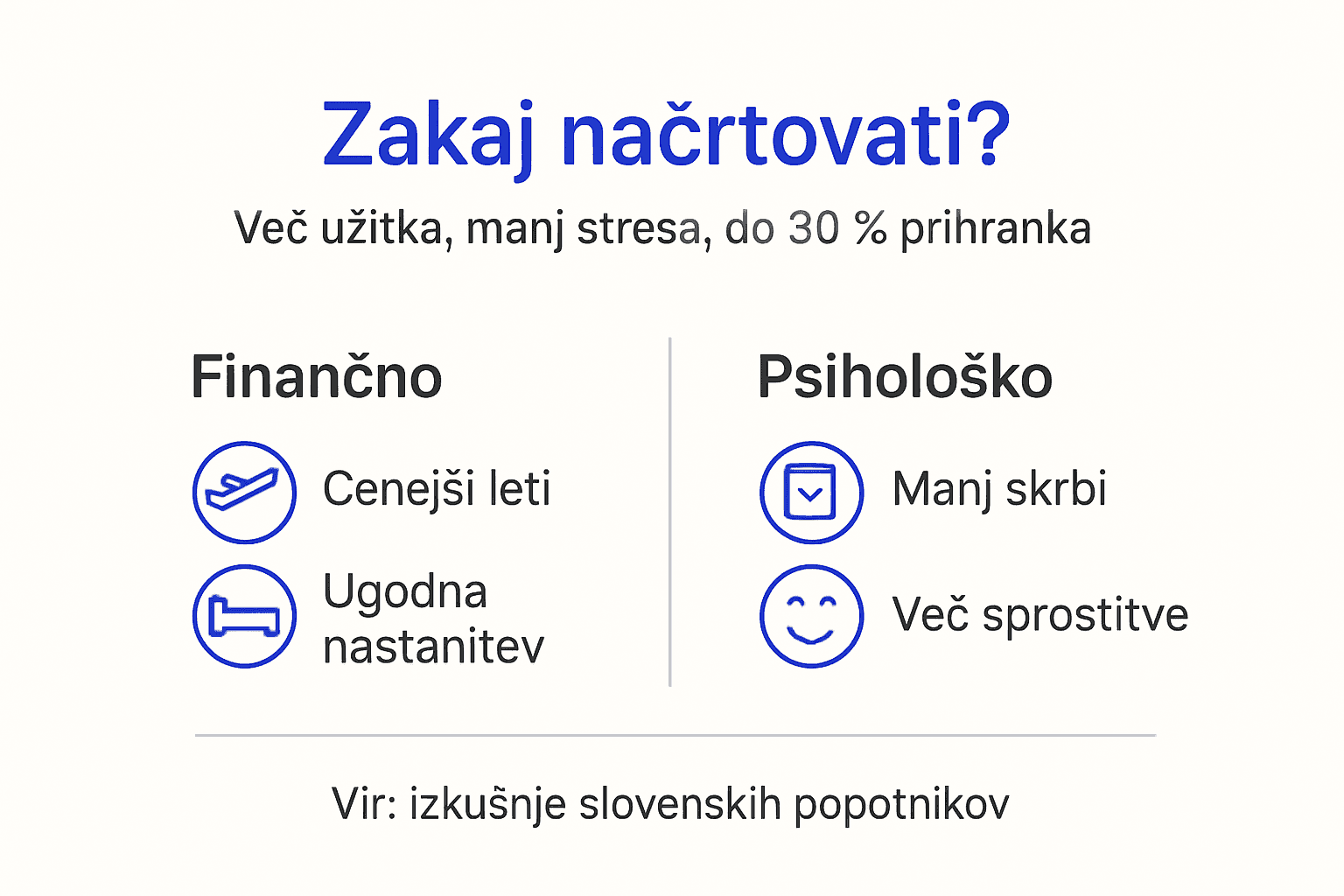 Zakaj načrtovati?

Več užitka, manj stresa, do 30 % prihranka

Finančno

Cenejši leti

Ugodna nastanitev

Psihološko

Manj skrbi

Več sprostitve

Vir: izkušnje slovenskih popotnikov