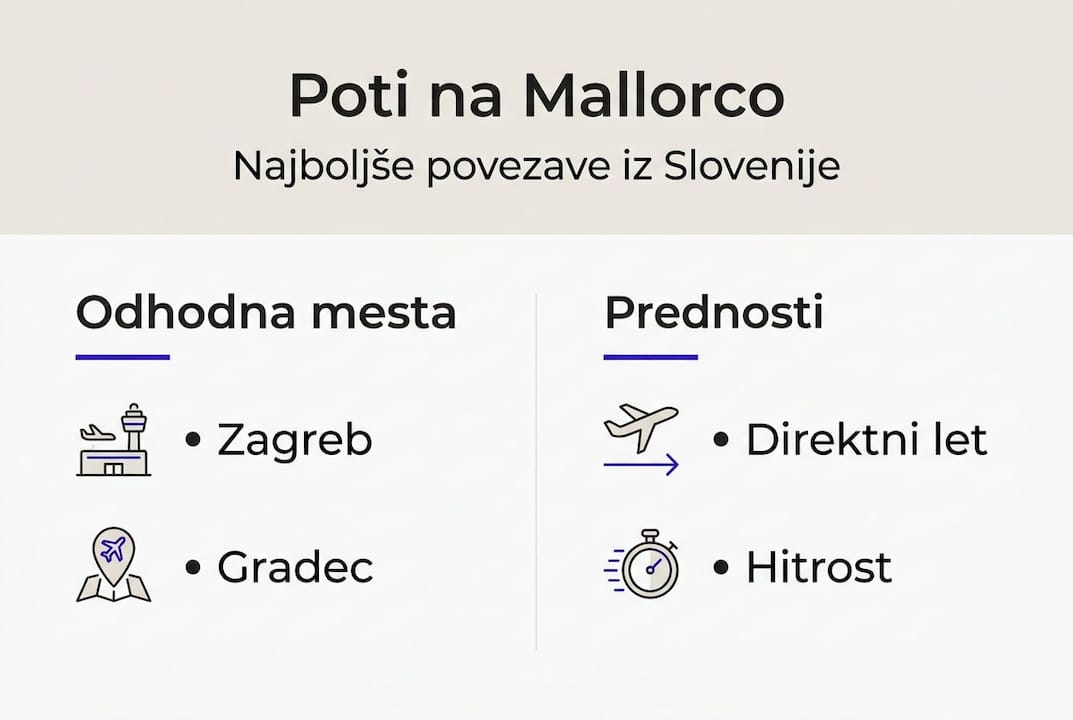 Poti na Mallorco
Najboljše povezave iz Slovenije

Odhodna mesta

• Zagreb

• Gradec

Prednosti

• Direktni let

• Hitrost