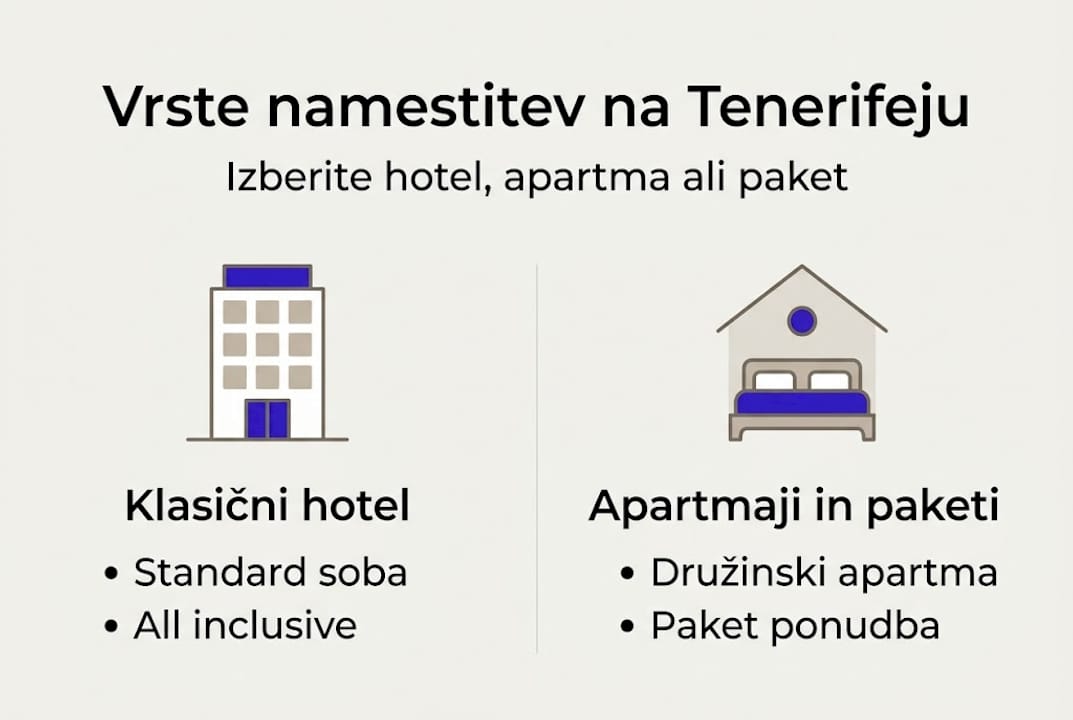 Vrste namestitev na Tenerifeju

Izberite hotel, apartma ali paket

Klasični hotel
• Standard soba
• All inclusive

Apartmaji in paketi
• Družinski apartma
• Paket ponudba