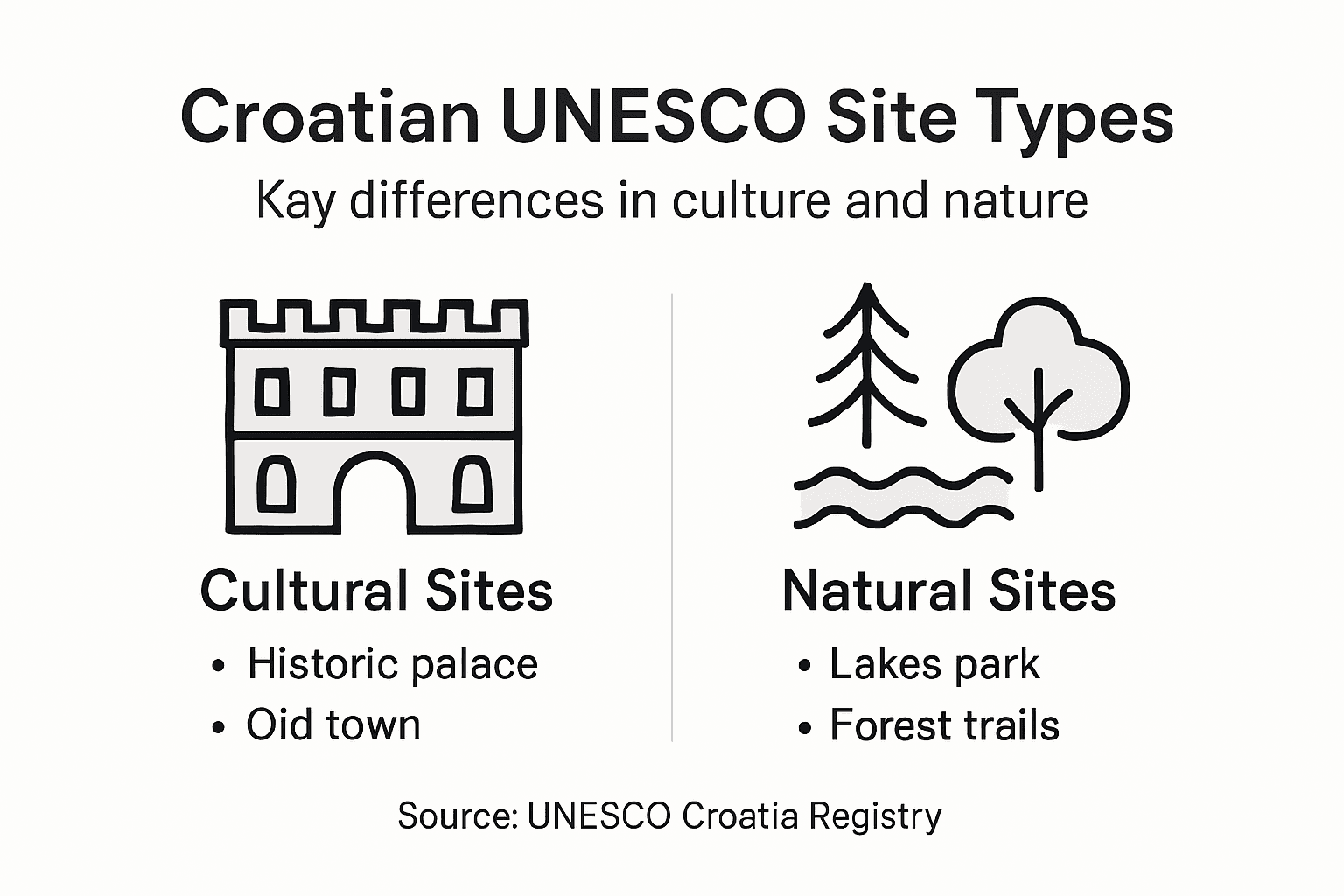 Croatian UNESCO Site Types

Kay differences in culture and nature

Cultural Sites

• Historic palace
• Oid town

Natural Sites

• Lakes park
• Forest trails

Source: UNESCO Croatia Registry