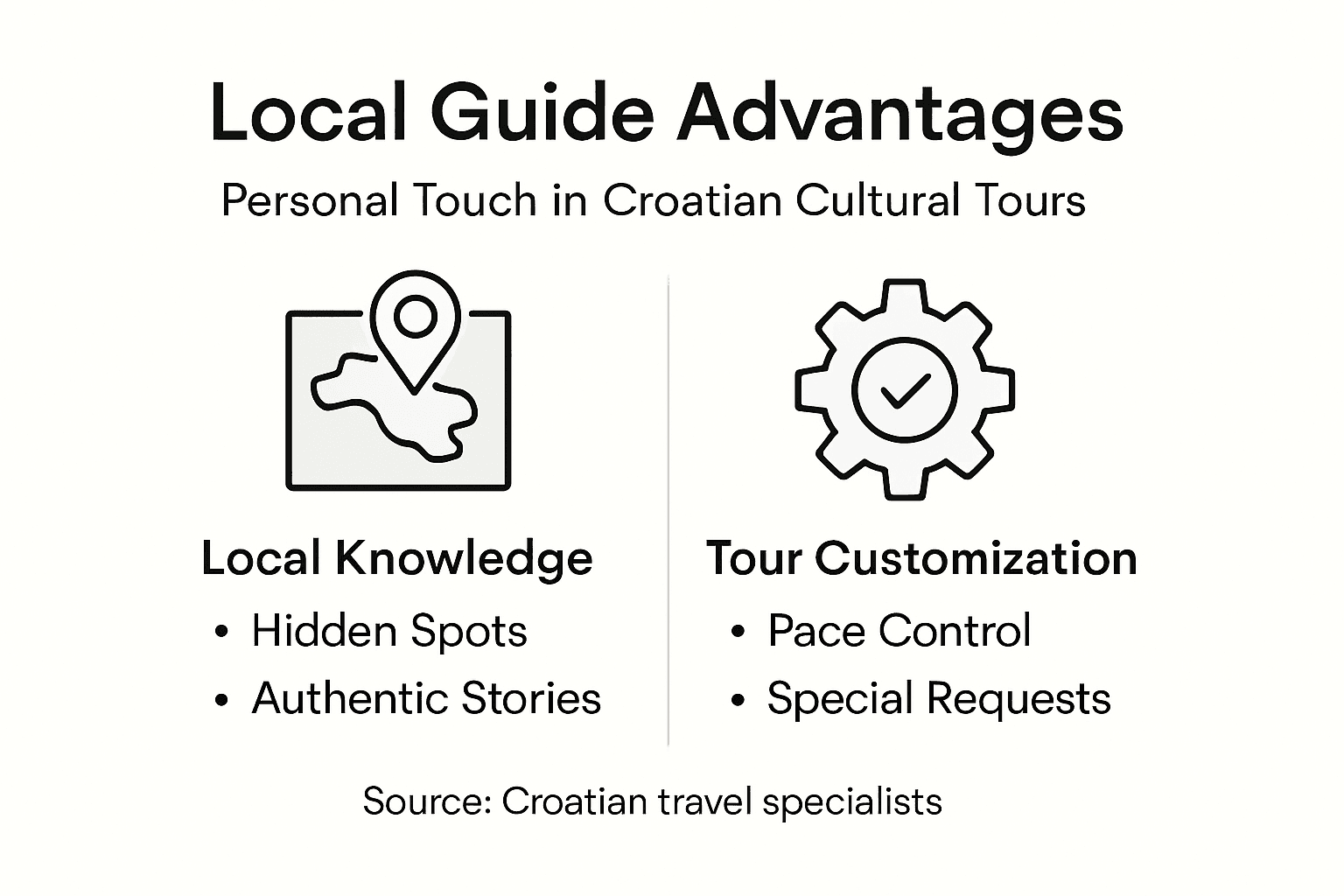 Local Guide Advantages

Personal Touch in Croatian Cultural Tours

Local Knowledge
• Hidden Spots
• Authentic Stories

Tour Customization
• Pace Control
• Special Requests

Source: Croatian travel specialists