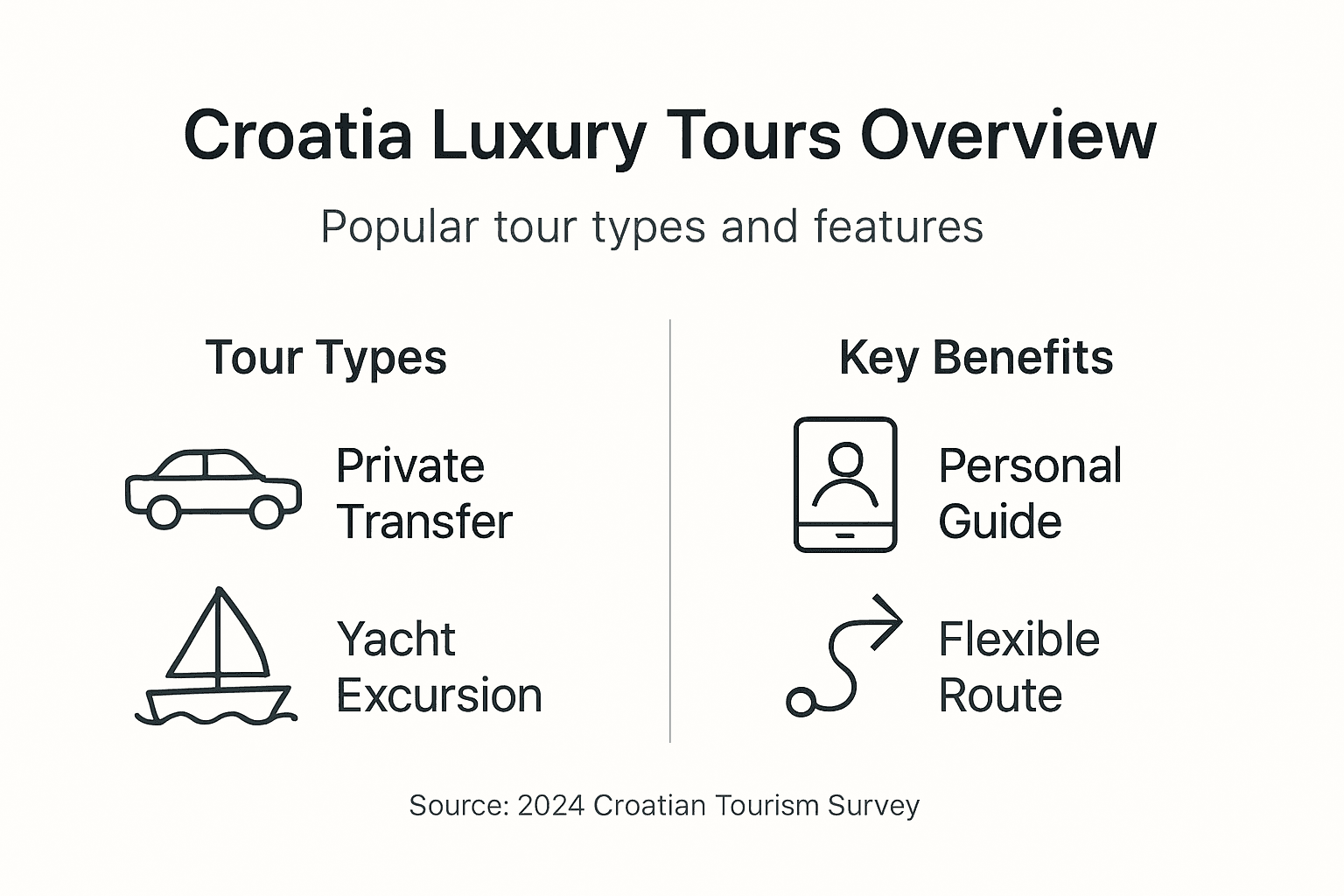 Croatia Luxury Tours Overview

Popular tour types and features

Tour Types

Private Transfer

Yacht Excursion

Key Benefits

Personal Guide

Flexible Route

Source: 2024 Croatian Tourism Survey