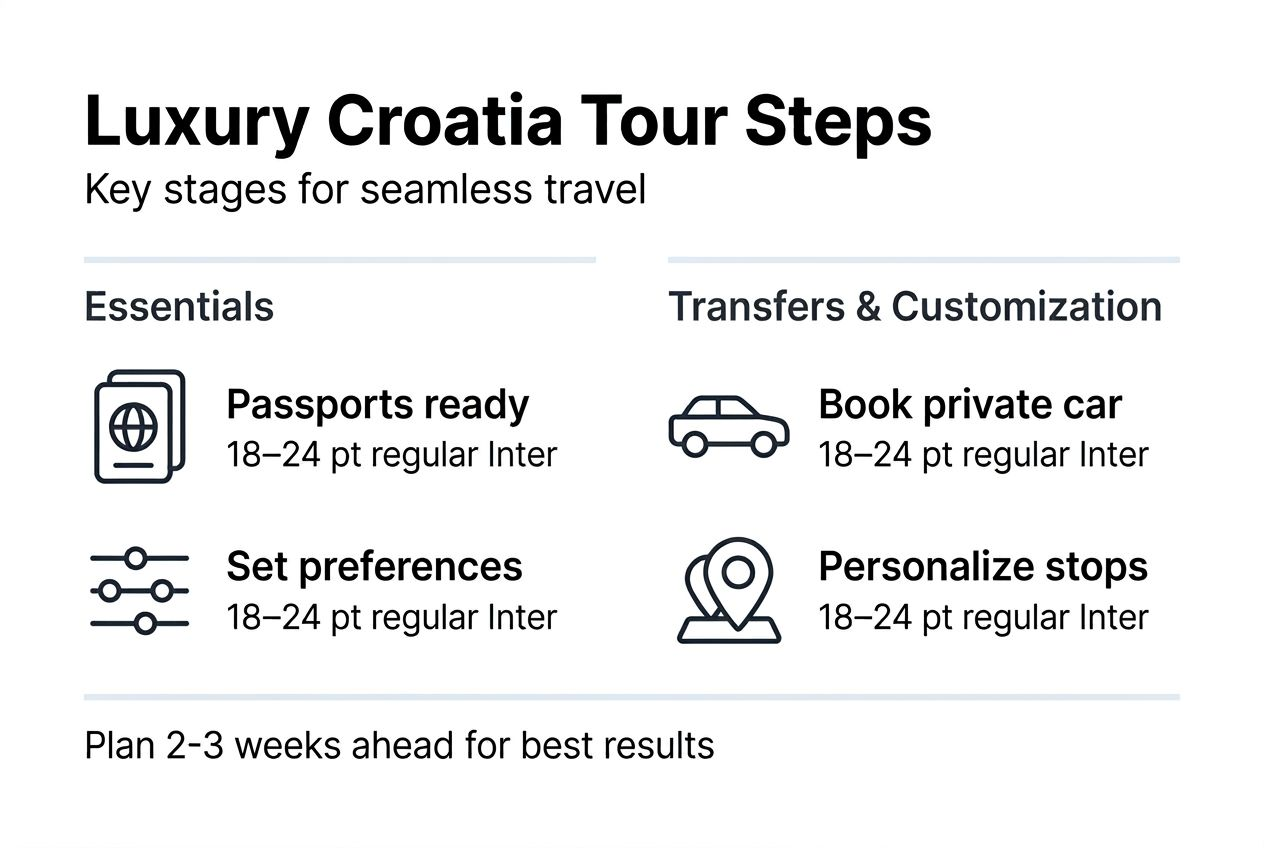 Luxury Croatia Tour Steps
Key stages for seamless travel

Essentials

Passports ready
18–24 pt regular Inter

Set preferences
18–24 pt regular Inter

Transfers & Customization

Book private car
18–24 pt regular Inter

Personalize stops
18–24 pt regular Inter

Plan 2-3 weeks ahead for best results