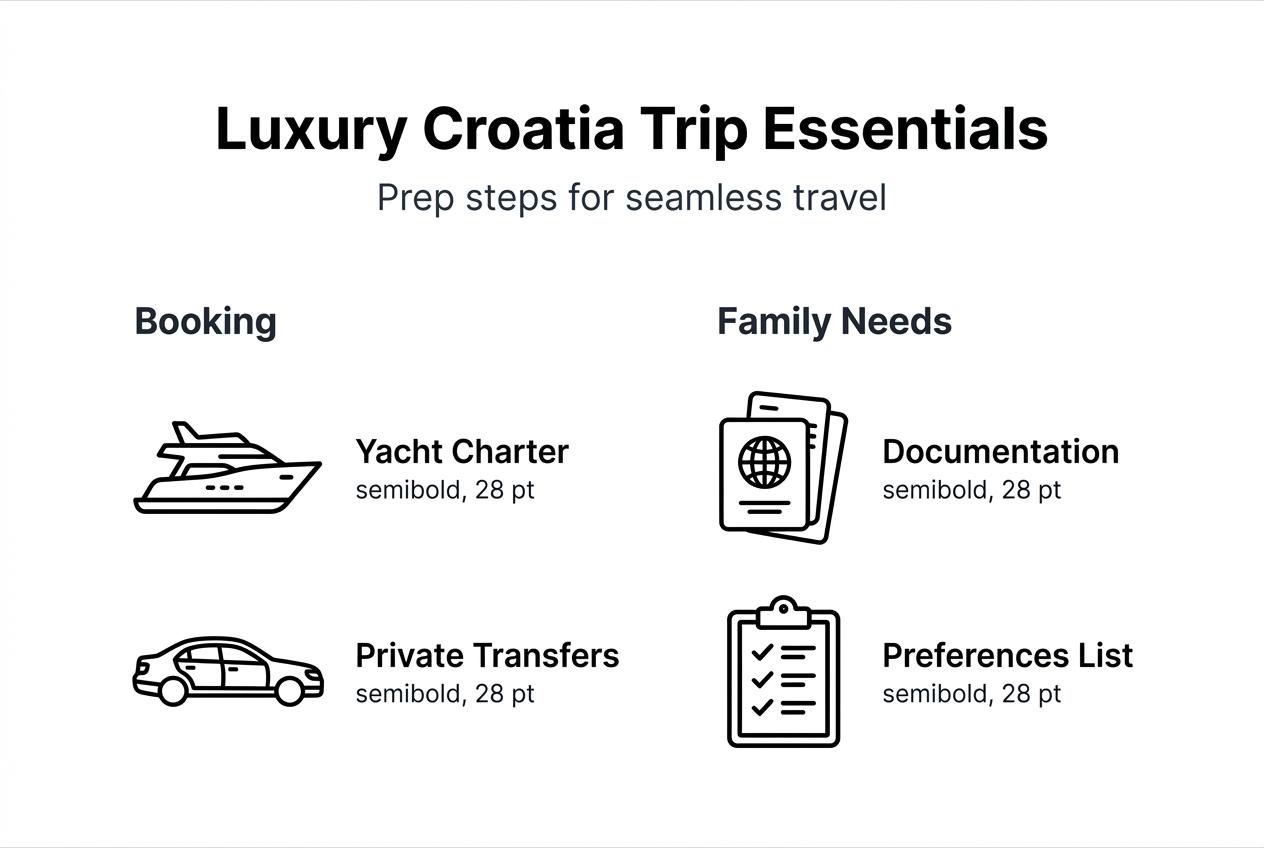 Luxury Croatia Trip Essentials

Prep steps for seamless travel

Booking

Yacht Charter
semibold, 28 pt

Private Transfers
semibold, 28 pt

Family Needs

Documentation
semibold, 28 pt

Preferences List
semibold, 28 pt