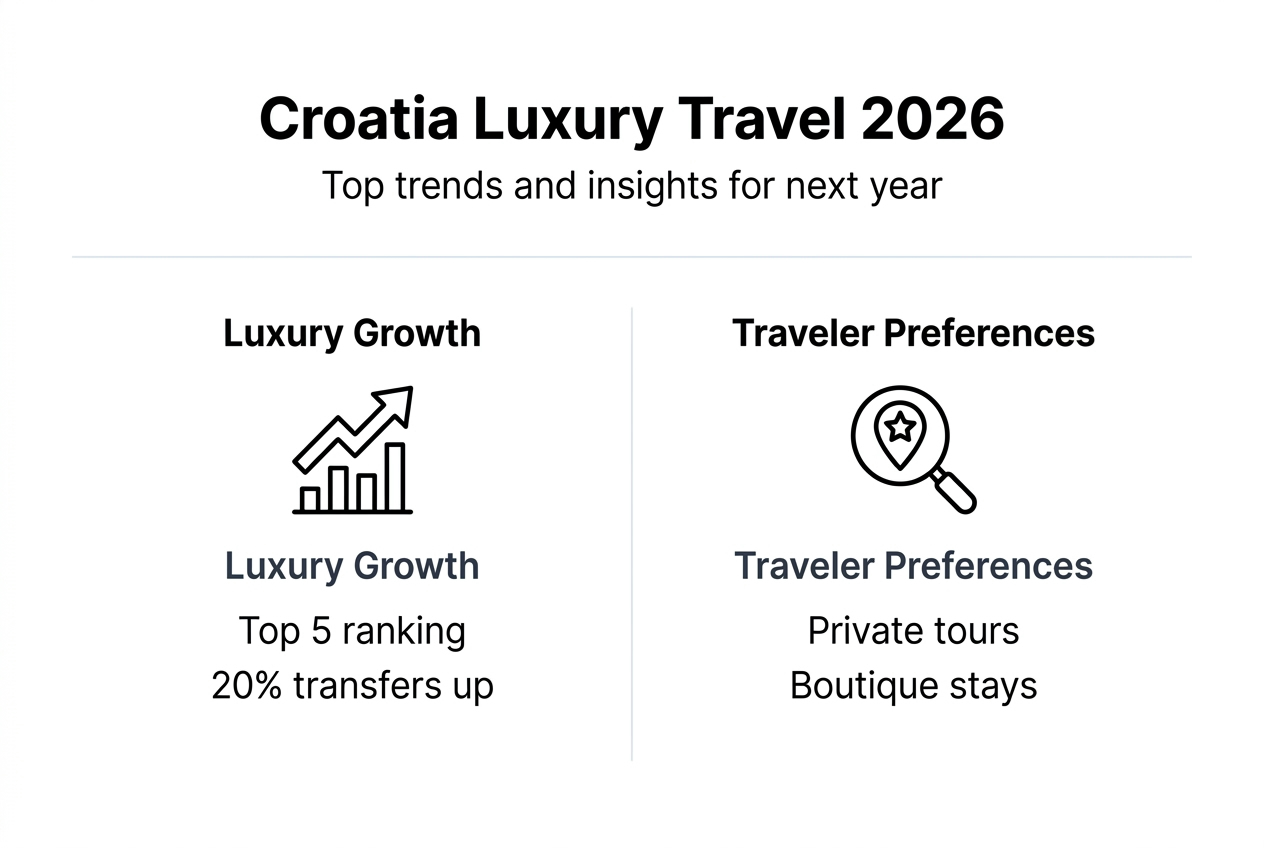 Croatia Luxury Travel 2026

Top trends and insights for next year

Luxury Growth

Luxury Growth

Top 5 ranking

20% transfers up

Traveler Preferences

Traveler Preferences

Private tours

Boutique stays