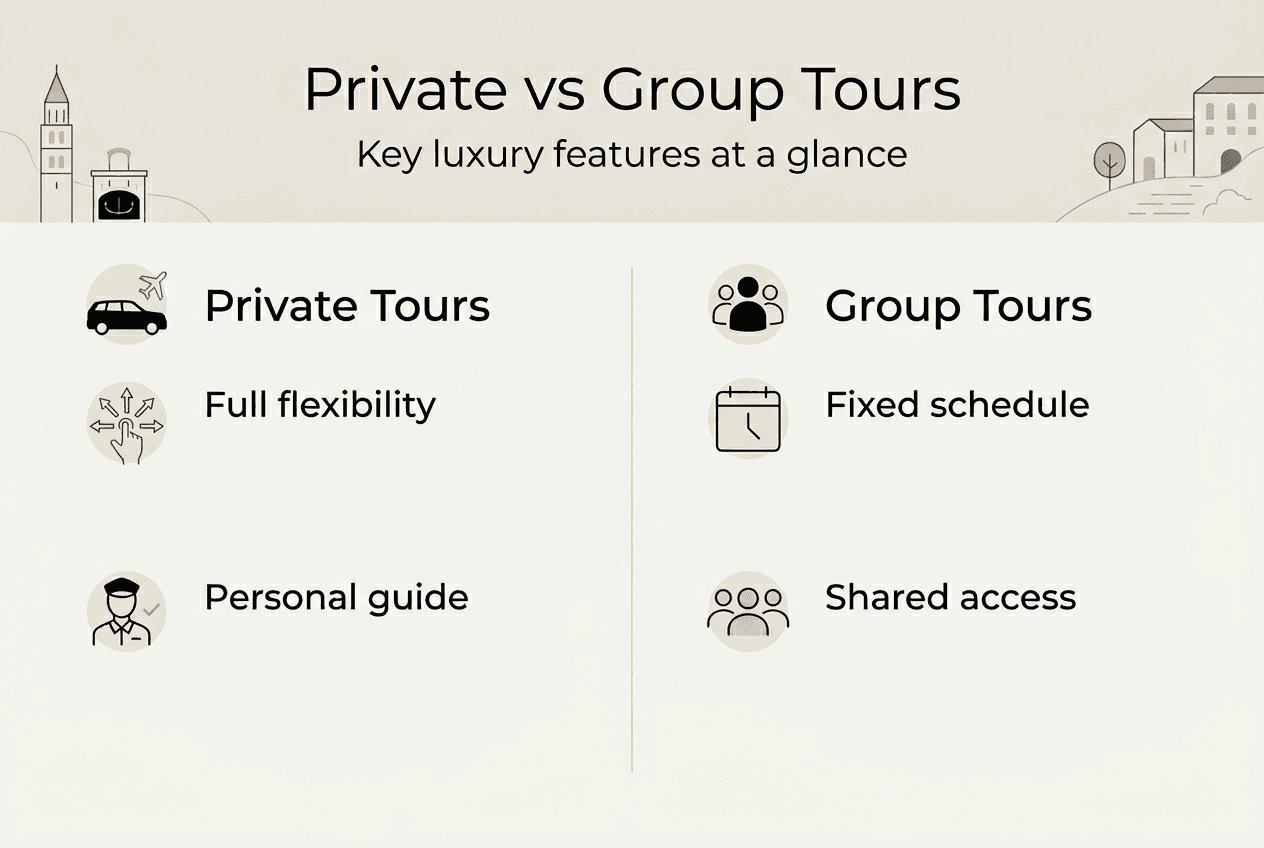 Private vs Group Tours

Key luxury features at a glance

Private Tours

Full flexibility

Personal guide

Group Tours

Fixed schedule

Shared access