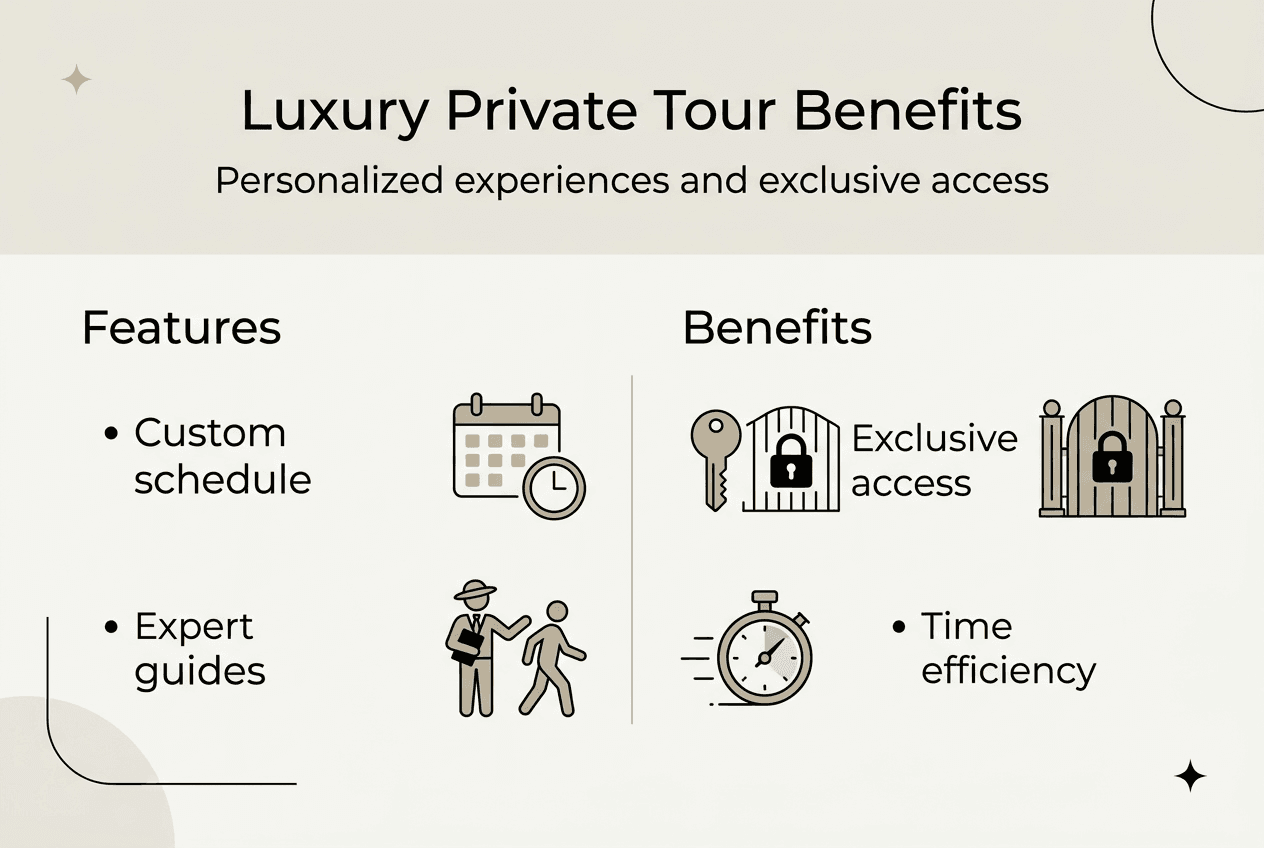 Luxury Private Tour Benefits

Personalized experiences and exclusive access

Features

• Custom schedule

• Expert guides

Benefits

Exclusive access

• Time efficiency