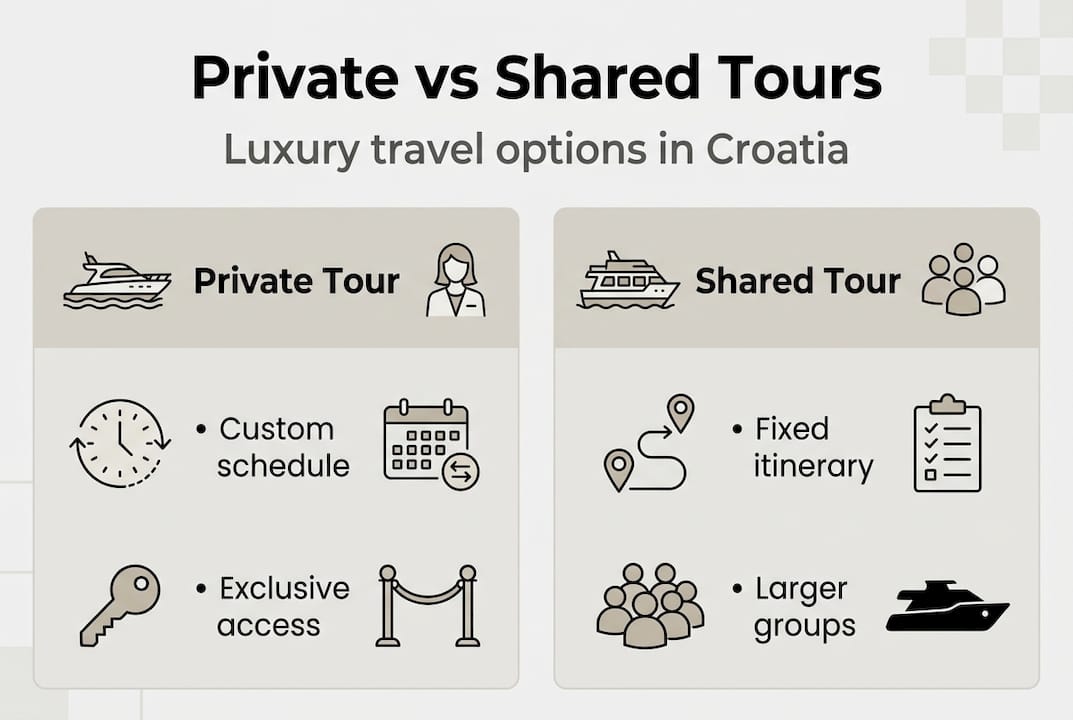 Private vs Shared Tours

Luxury travel options in Croatia

Private Tour

• Custom schedule

• Exclusive access

Shared Tour

• Fixed itinerary

• Larger groups