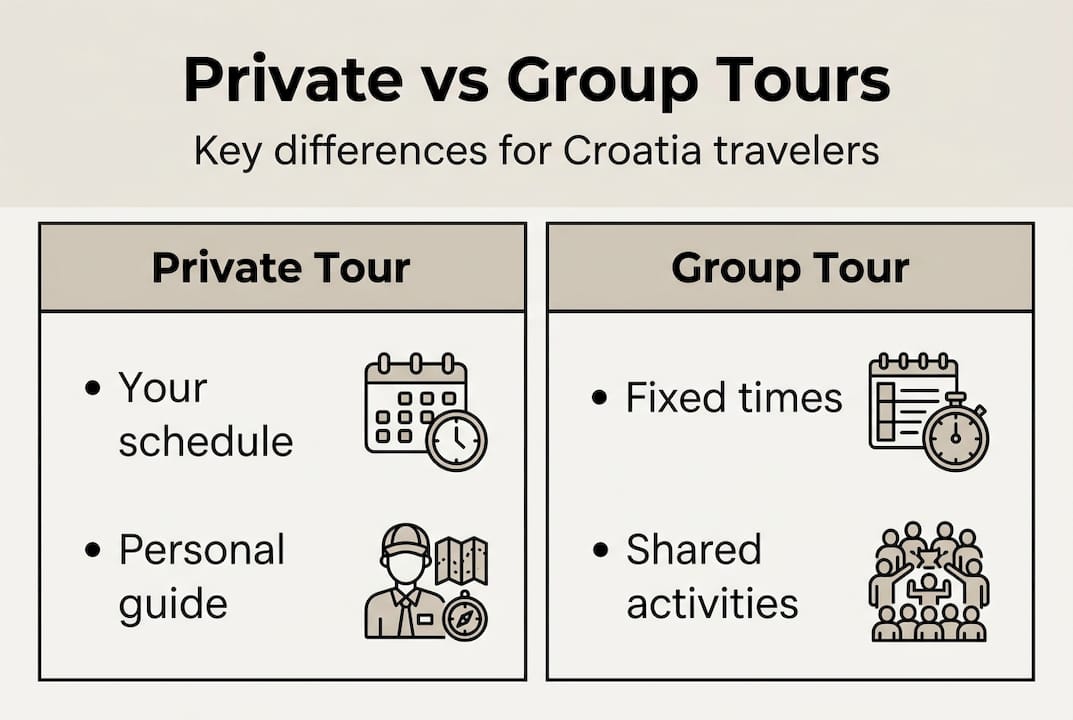 Private vs Group Tours

Key differences for Croatia travelers

Private Tour

• Your schedule

• Personal guide

Group Tour

• Fixed times

• Shared activities