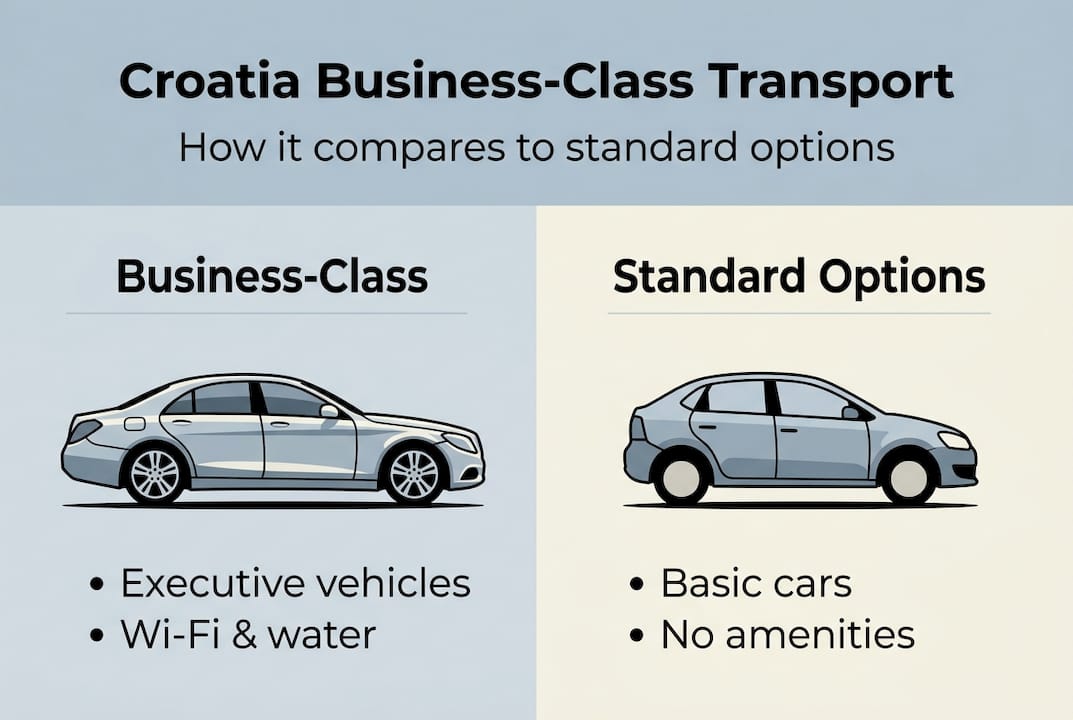 Croatia Business-Class Transport

How it compares to standard options

Business-Class

• Executive vehicles
• Wi-Fi & water

Standard Options

• Basic cars
• No amenities