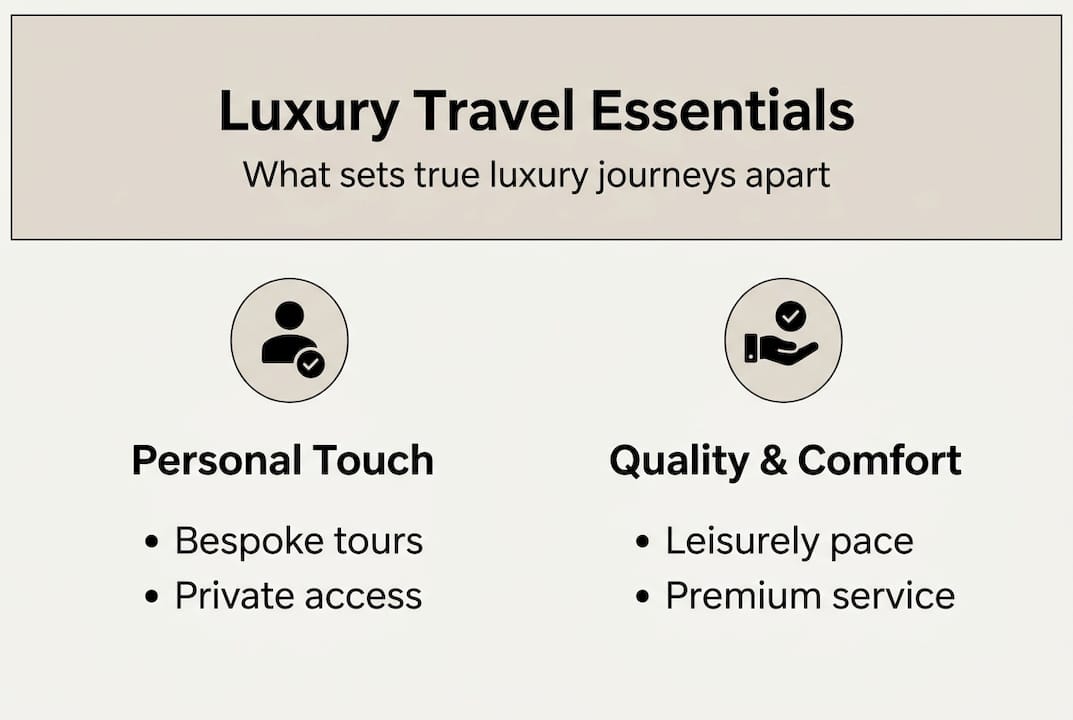 Luxury Travel Essentials
What sets true luxury journeys apart

Personal Touch
• Bespoke tours
• Private access

Quality & Comfort
• Leisurely pace
• Premium service