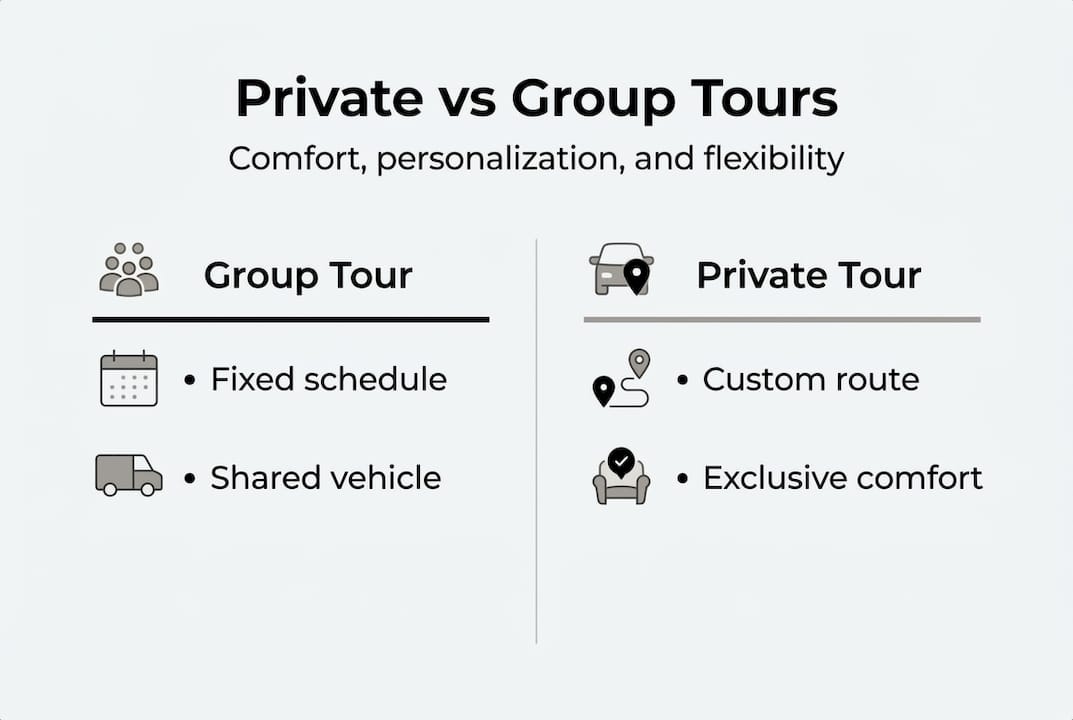 Private vs Group Tours

Comfort, personalization, and flexibility

Group Tour

• Fixed schedule

• Shared vehicle

Private Tour

• Custom route

• Exclusive comfort