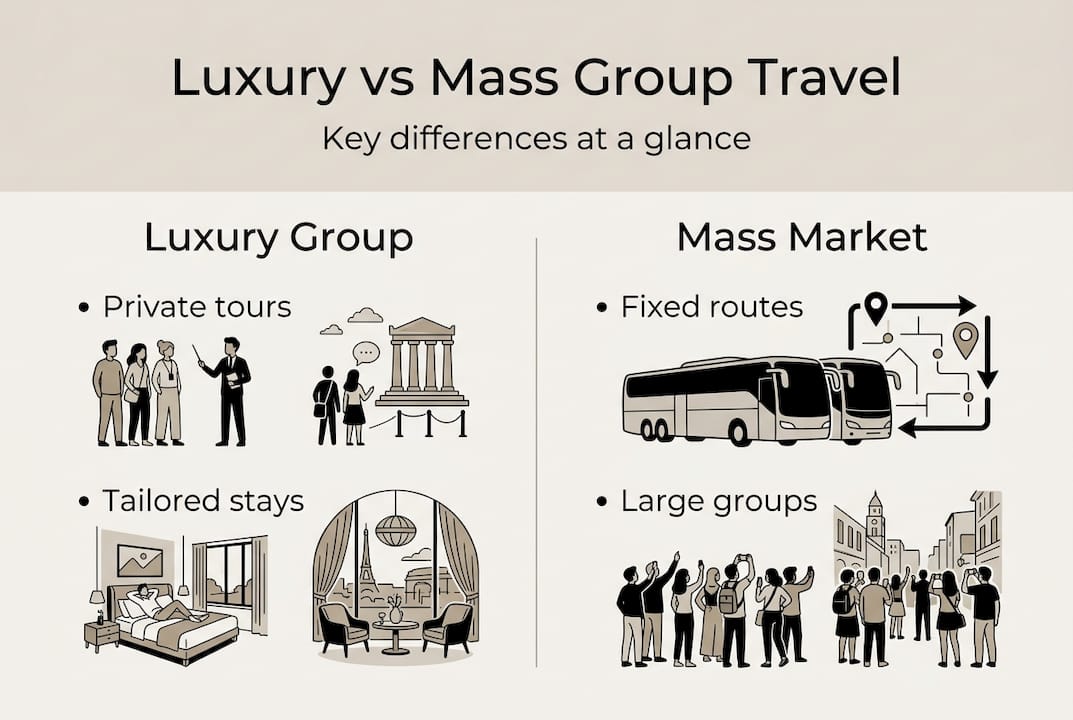 Luxury vs Mass Group Travel

Key differences at a glance

Luxury Group

• Private tours

• Tailored stays

Mass Market

• Fixed routes

• Large groups