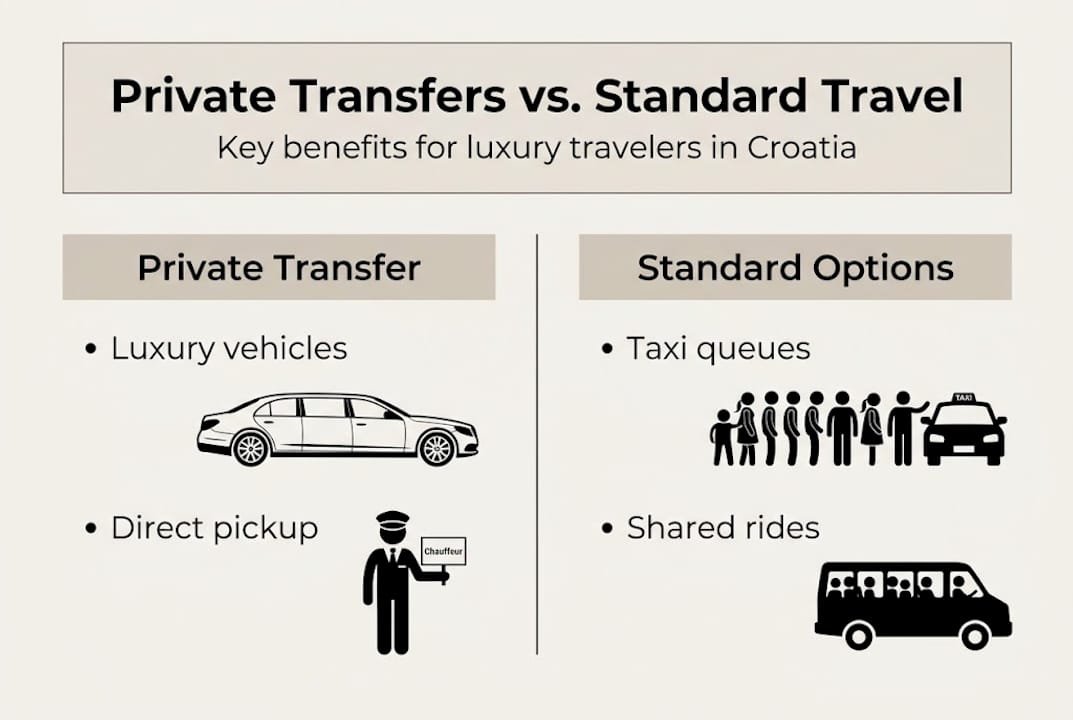 Private Transfers vs. Standard Travel
Key benefits for luxury travelers in Croatia

Private Transfer

• Luxury vehicles

• Direct pickup

Chauffeur

Standard Options

• Taxi queues

TAXI

• Shared rides