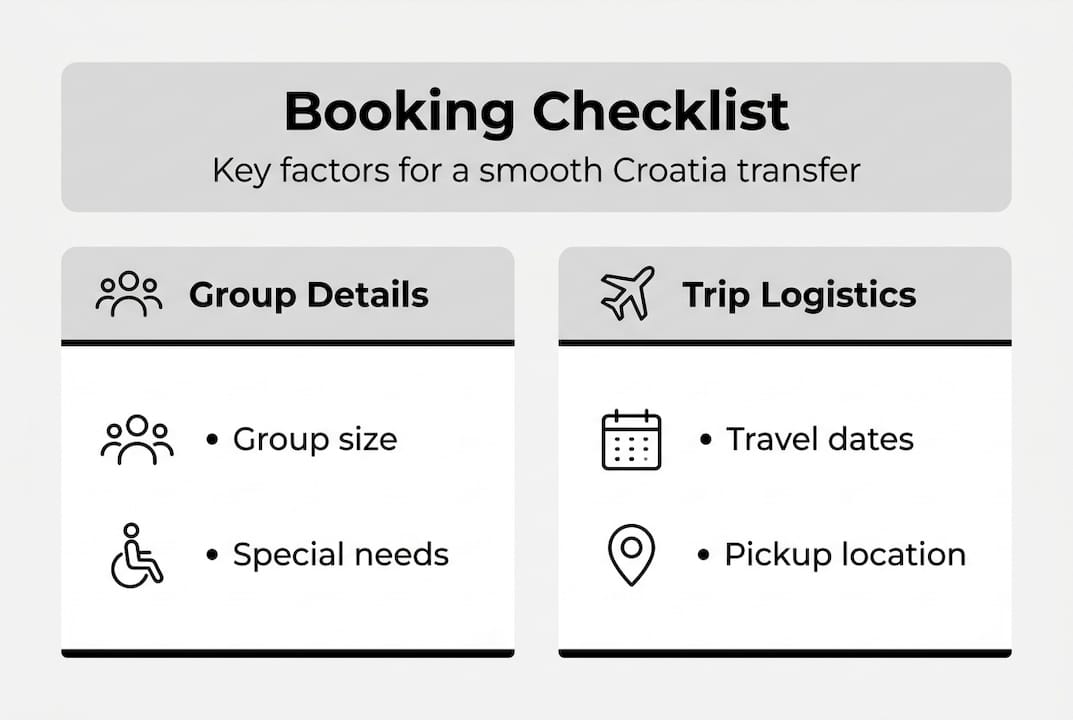 Booking Checklist
Key factors for a smooth Croatia transfer

Group Details

• Group size

• Special needs

Trip Logistics

• Travel dates

• Pickup location