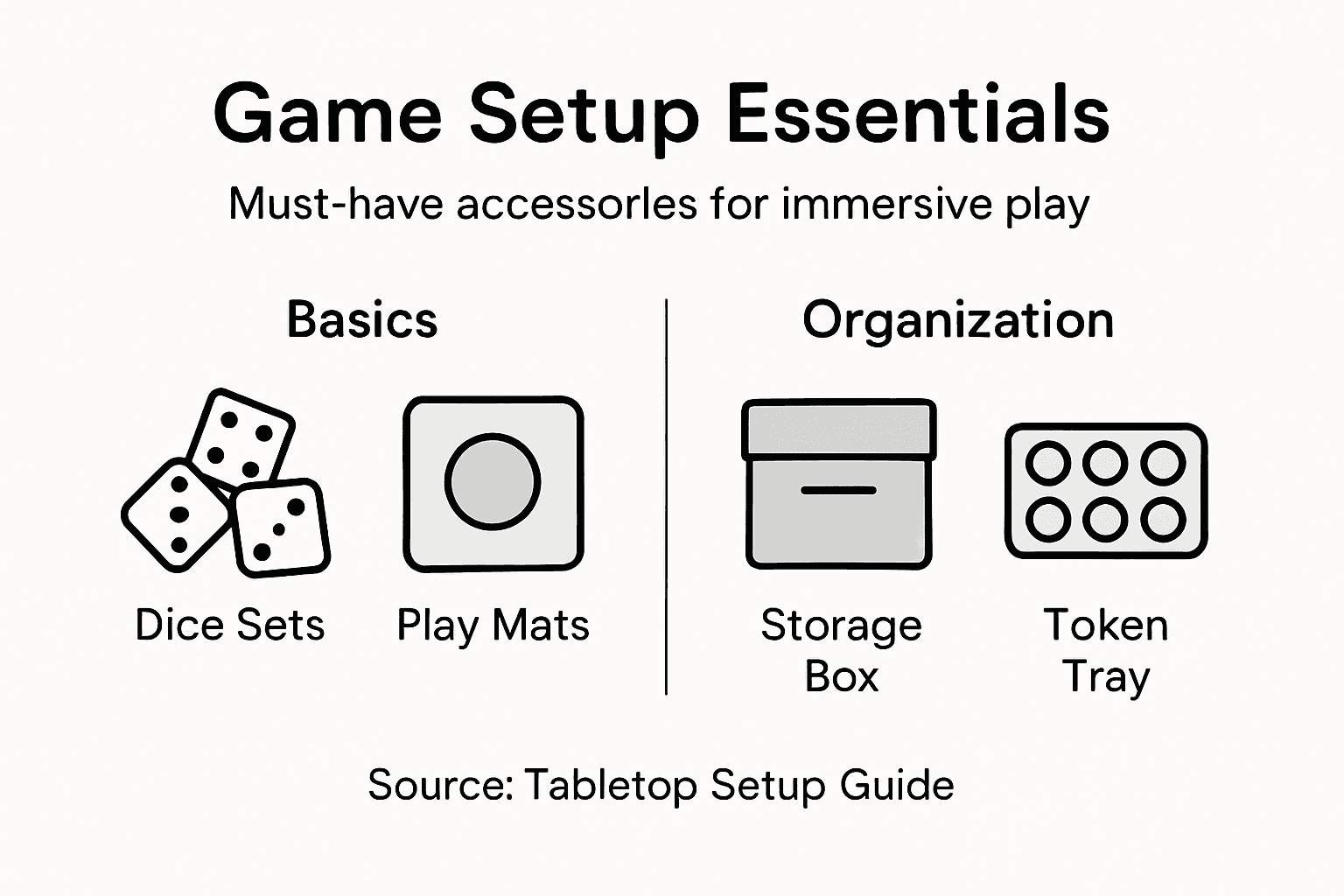 Game Setup Essentials

Must-have accessorles for immersive play

Basics

Dice Sets

Play Mats

Organization

Storage Box

Token Tray

Source: Tabletop Setup Guide