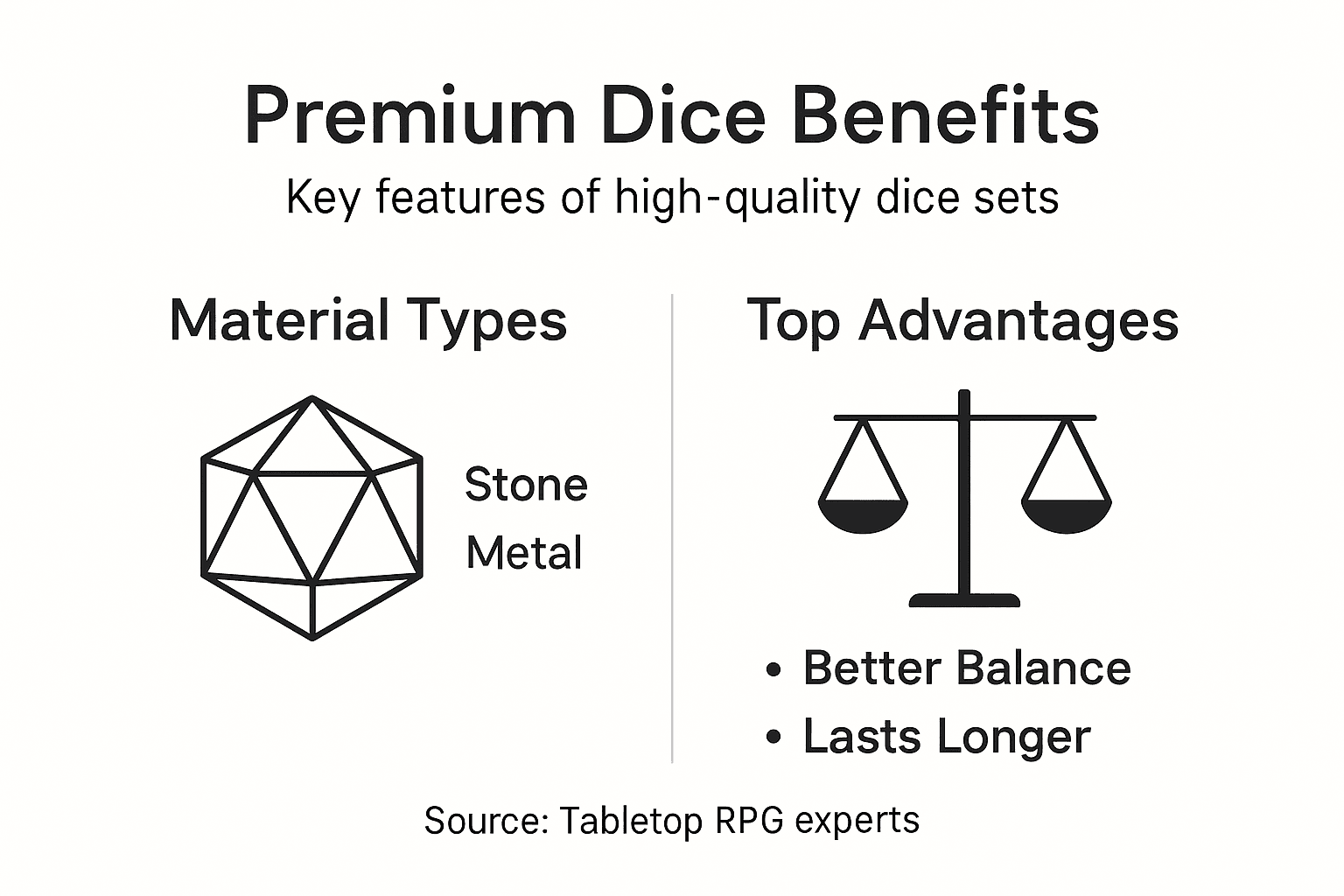 Premium Dice Benefits

Key features of high-quality dice sets

Material Types

Stone
Metal

Top Advantages

• Better Balance
• Lasts Longer

Source: Tabletop RPG experts