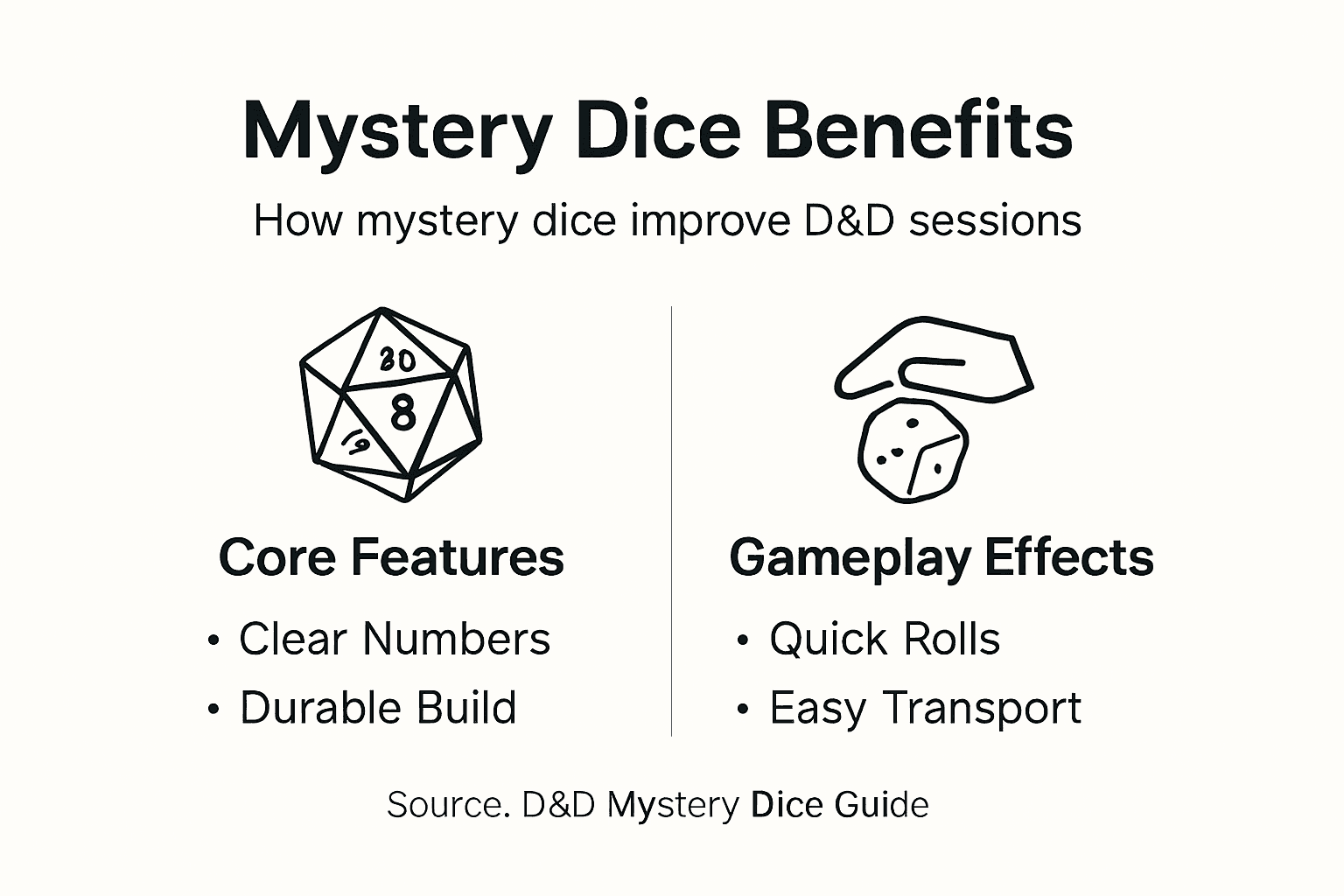 Mystery Dice Benefits

How mystery dice improve D&D sessions

20
8
19

Core Features

• Clear Numbers
• Durable Build

Gameplay Effects

• Quick Rolls
• Easy Transport

Source. D&D Mystery Dice Guide