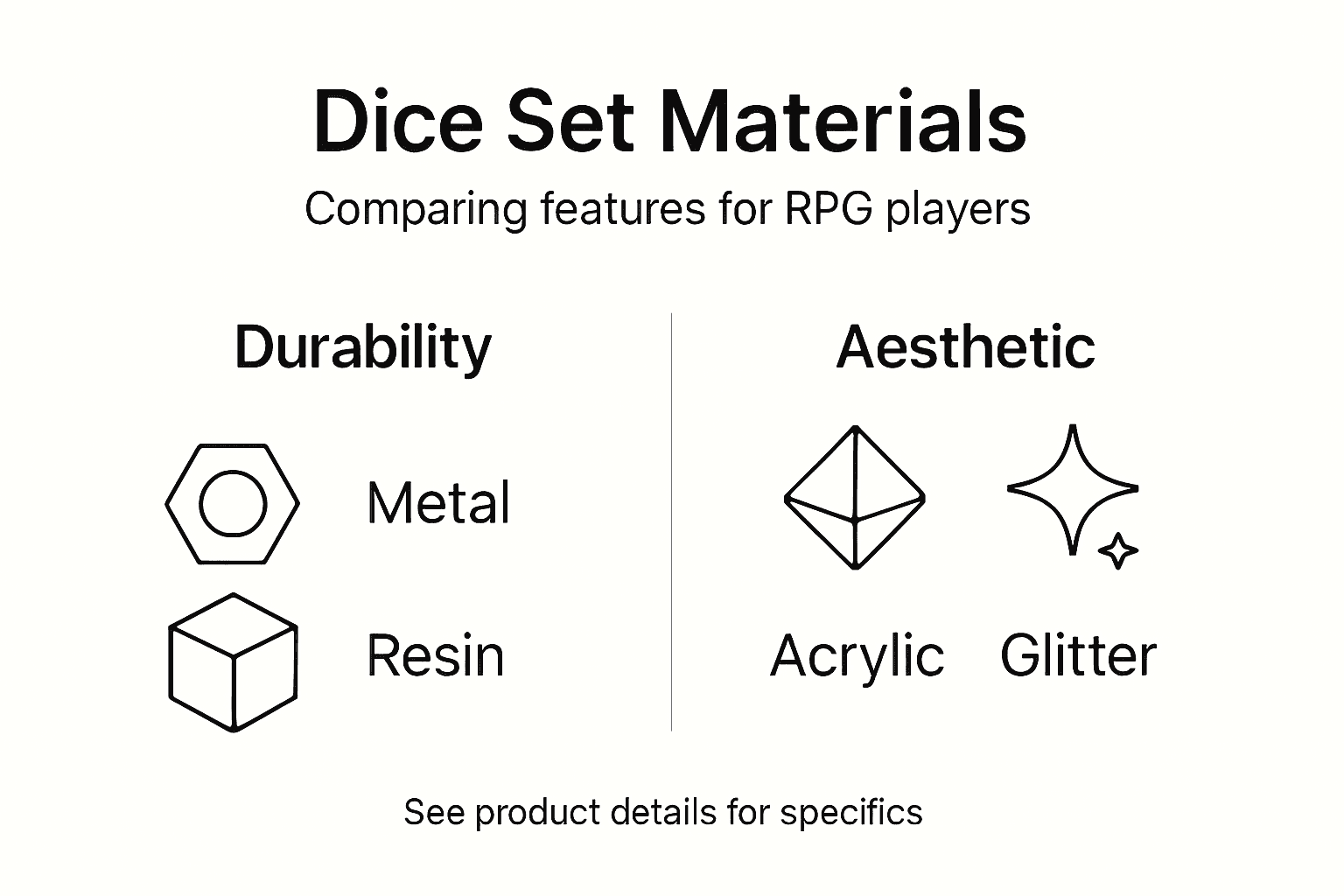 Dice Set Materials

Comparing features for RPG players

Durability

Metal

Resin

Aesthetic

Acrylic

Glitter

See product details for specifics