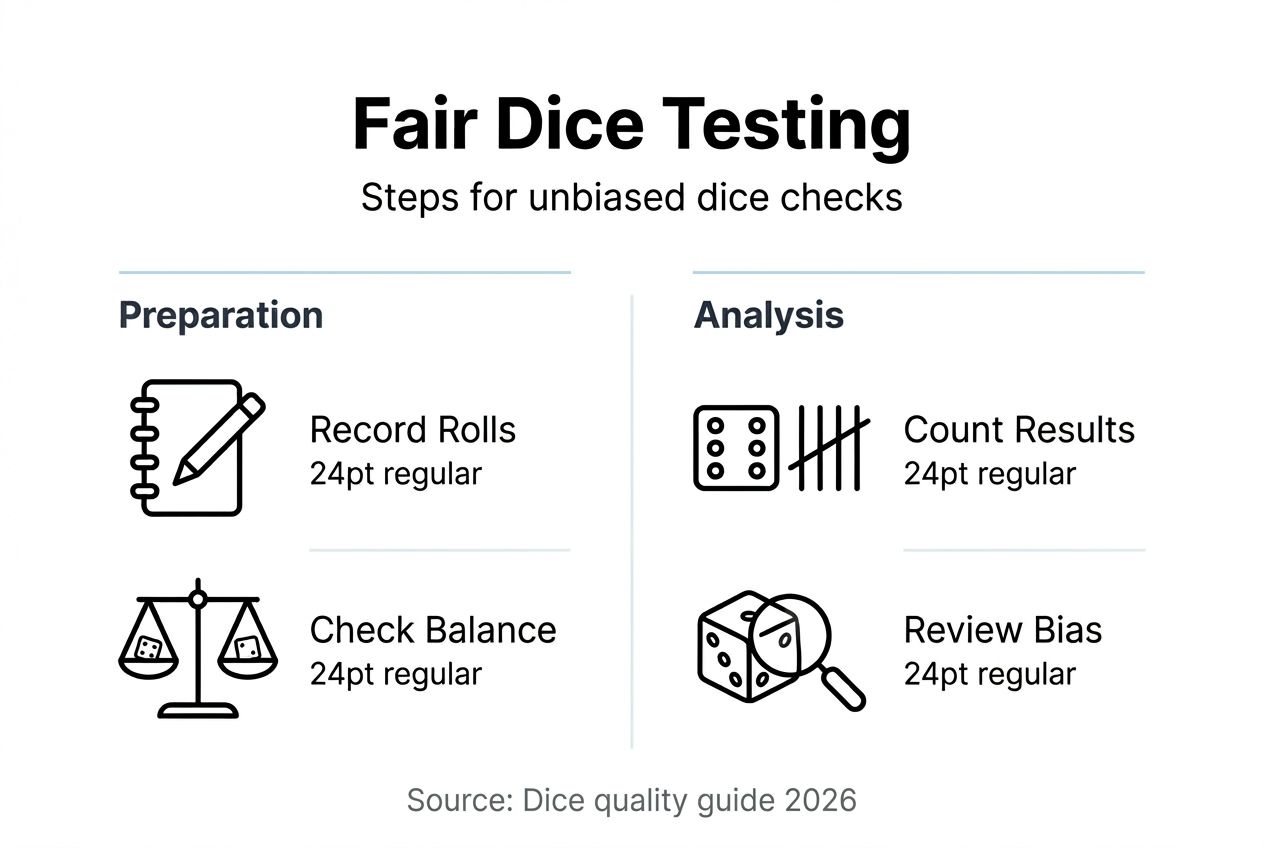 Fair Dice Testing

Steps for unbiased dice checks

Preparation

Record Rolls
24pt regular

Check Balance
24pt regular

Analysis

Count Results
24pt regular

Review Bias
24pt regular

Source: Dice quality guide 2026