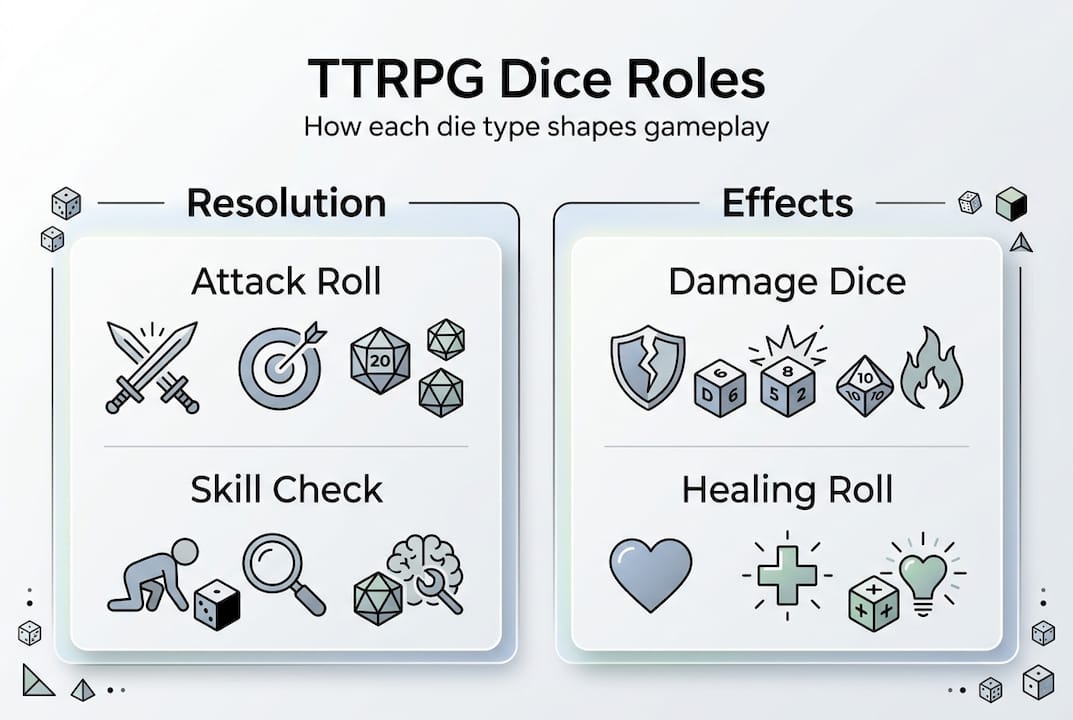 TTRPG Dice Roles
How each die type shapes gameplay

Resolution

Attack Roll

20

Skill Check

Effects

Damage Dice

6
D 6
8
5 2
10
10 10

Healing Roll