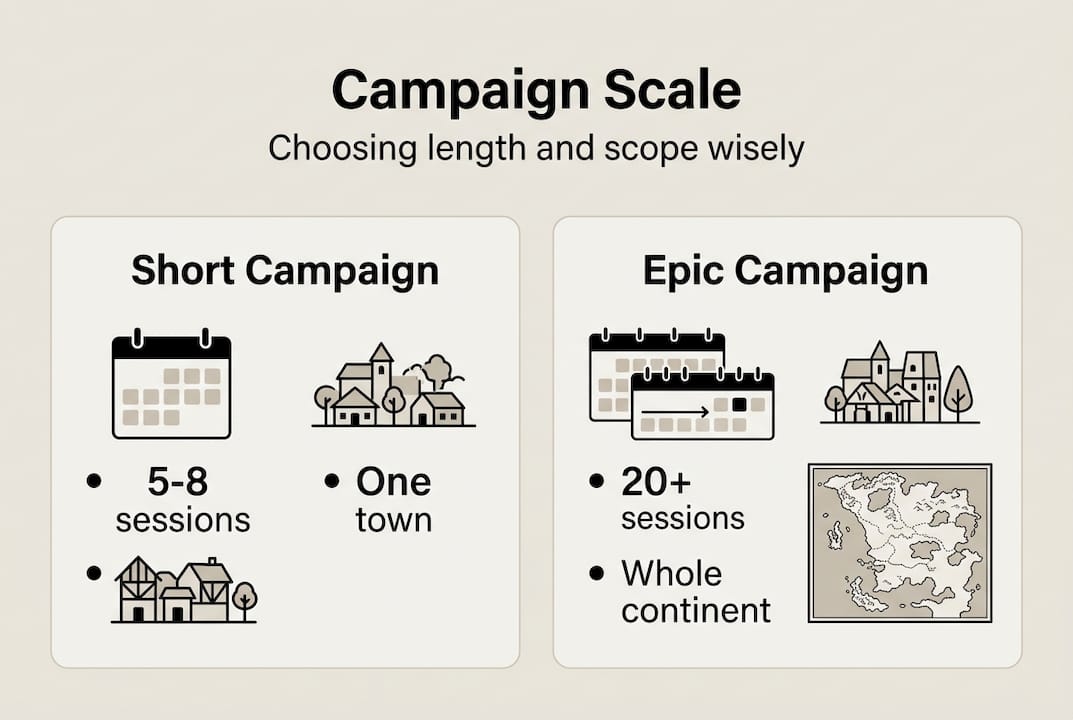 Campaign Scale

Choosing length and scope wisely

Short Campaign

• 5-8 sessions

• One town

•

Epic Campaign

• 20+ sessions

• Whole continent