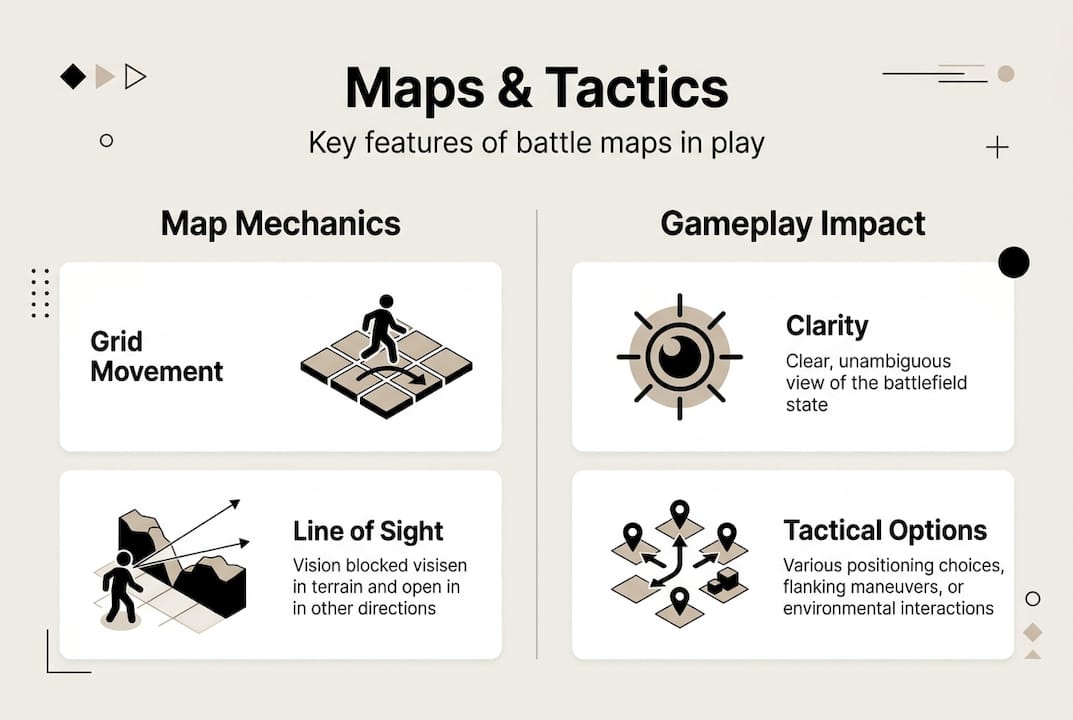 Maps & Tactics

Key features of battle maps in play

Map Mechanics

Grid Movement

Line of Sight

Vision blocked visisen in terrain and open in in other directions

Gameplay Impact

Clarity

Clear, unambiguous view of the battlefield state

Tactical Options

Various positioning choices, flanking maneuvers, or environmental interactions