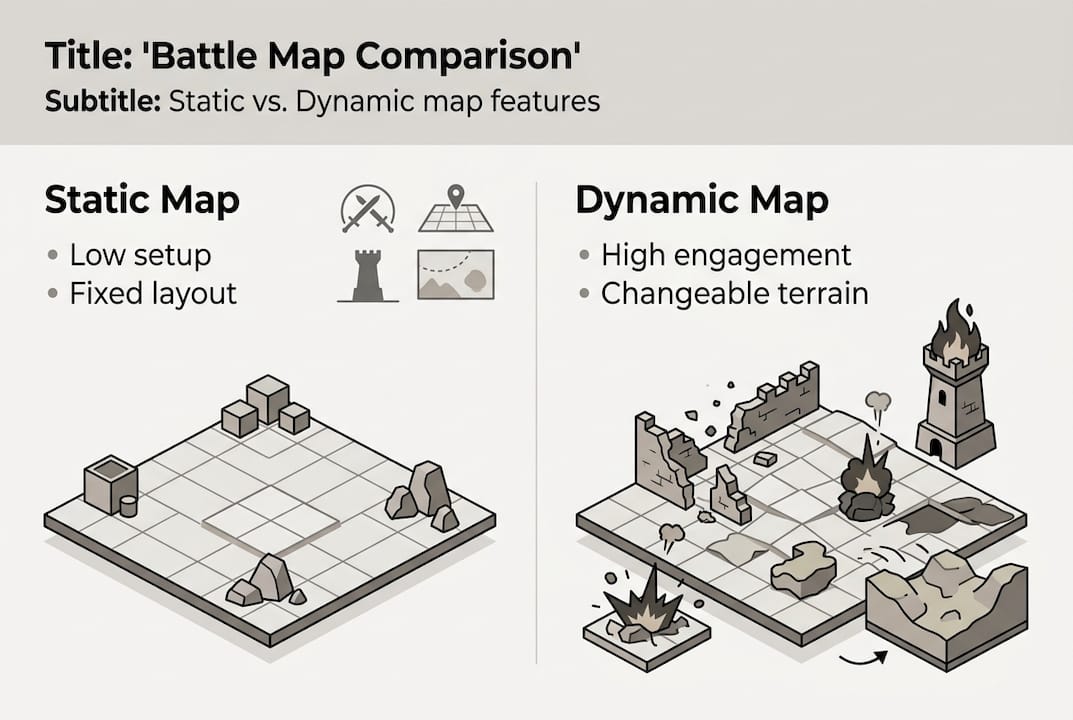 Title: 'Battle Map Comparison'
Subtitle: Static vs. Dynamic map features

Static Map
• Low setup
• Fixed layout

Dynamic Map
• High engagement
• Changeable terrain