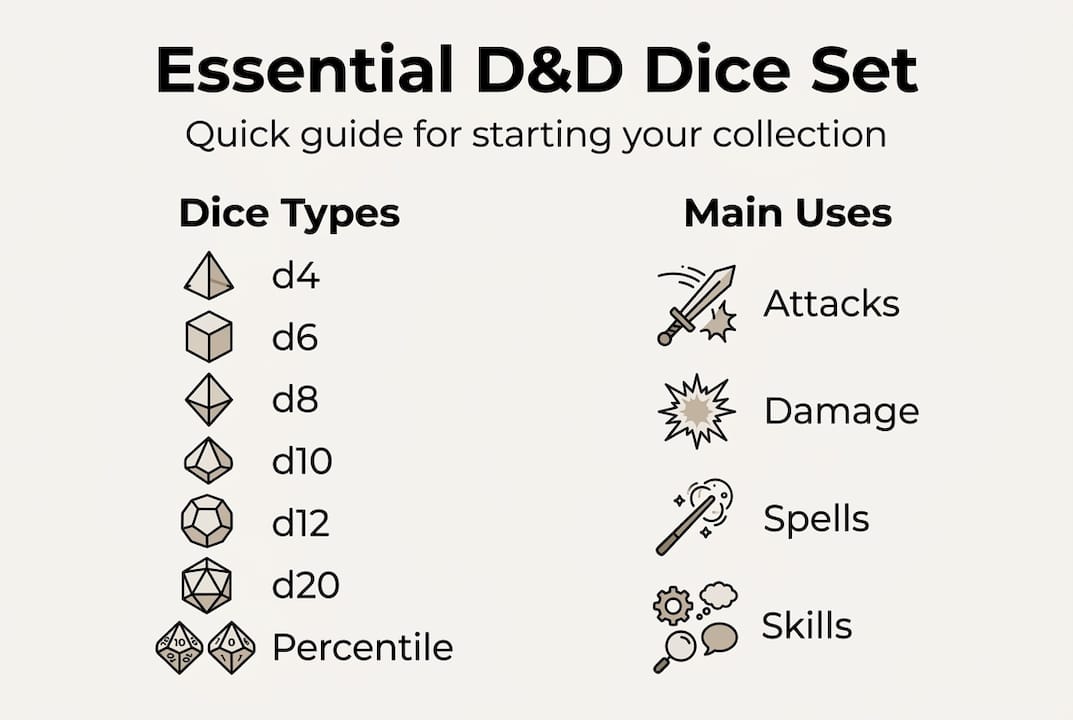 Essential D&D Dice Set

Quick guide for starting your collection

Dice Types

d4

d6

d8

d10

d12

d20

Percentile

Main Uses

Attacks

Damage

Spells

Skills