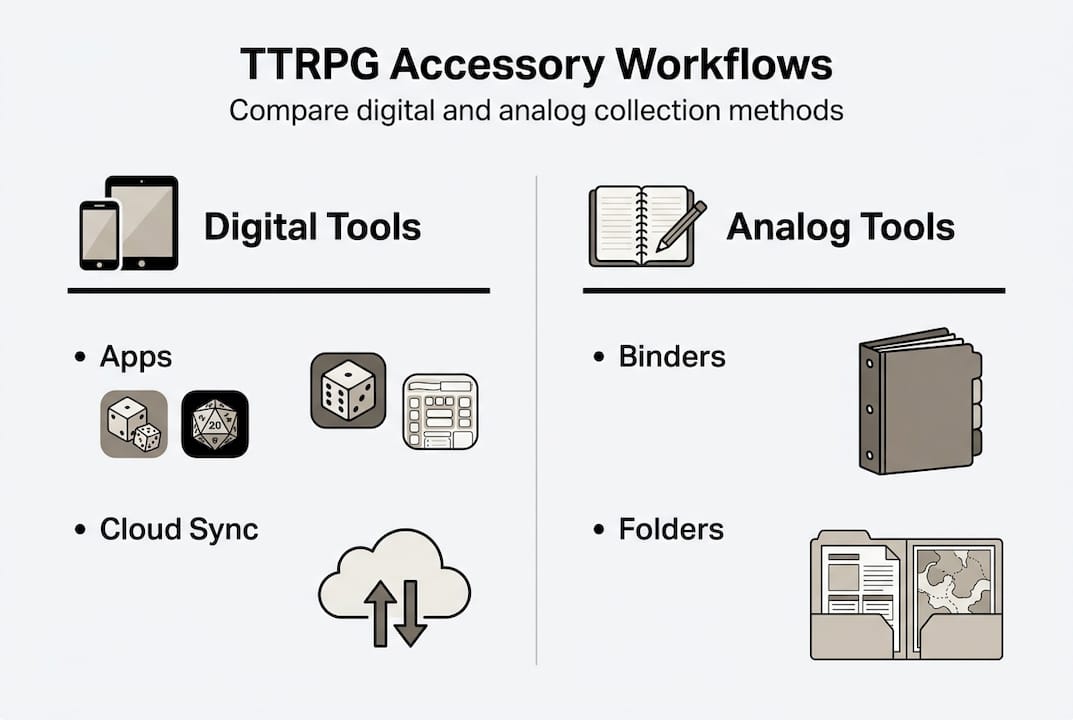 TTRPG Accessory Workflows
Compare digital and analog collection methods

Digital Tools

• Apps

20

• Cloud Sync

Analog Tools

• Binders

• Folders