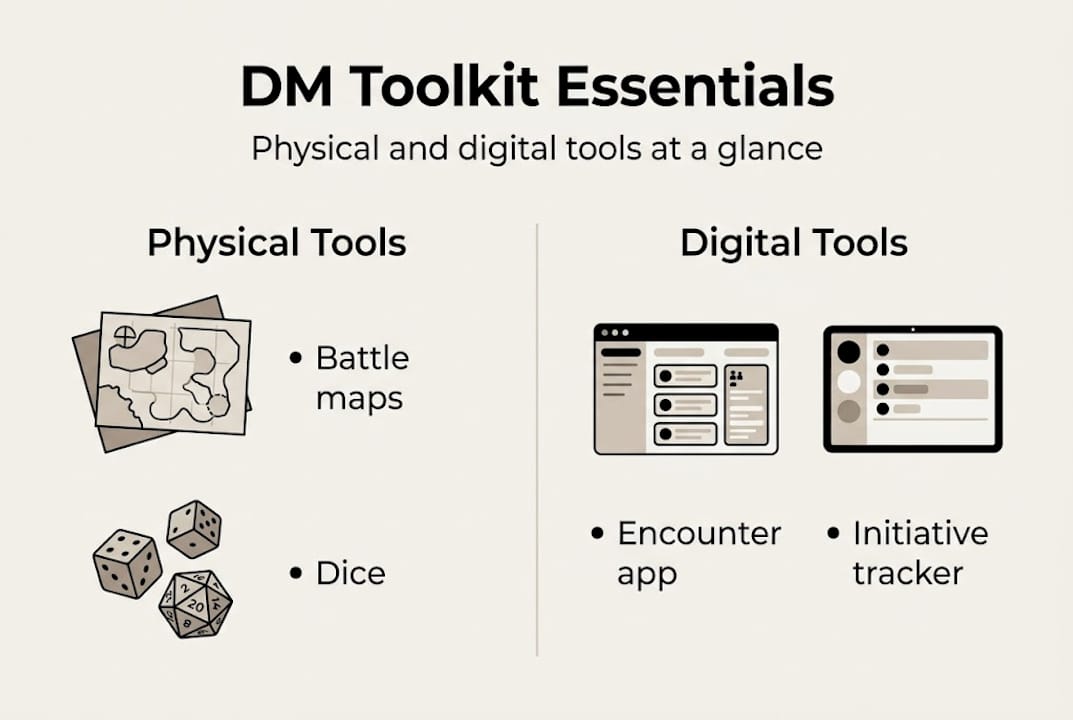 DM Toolkit Essentials

Physical and digital tools at a glance

Physical Tools

• Battle maps

• Dice

Digital Tools

• Encounter app

• Initiative tracker