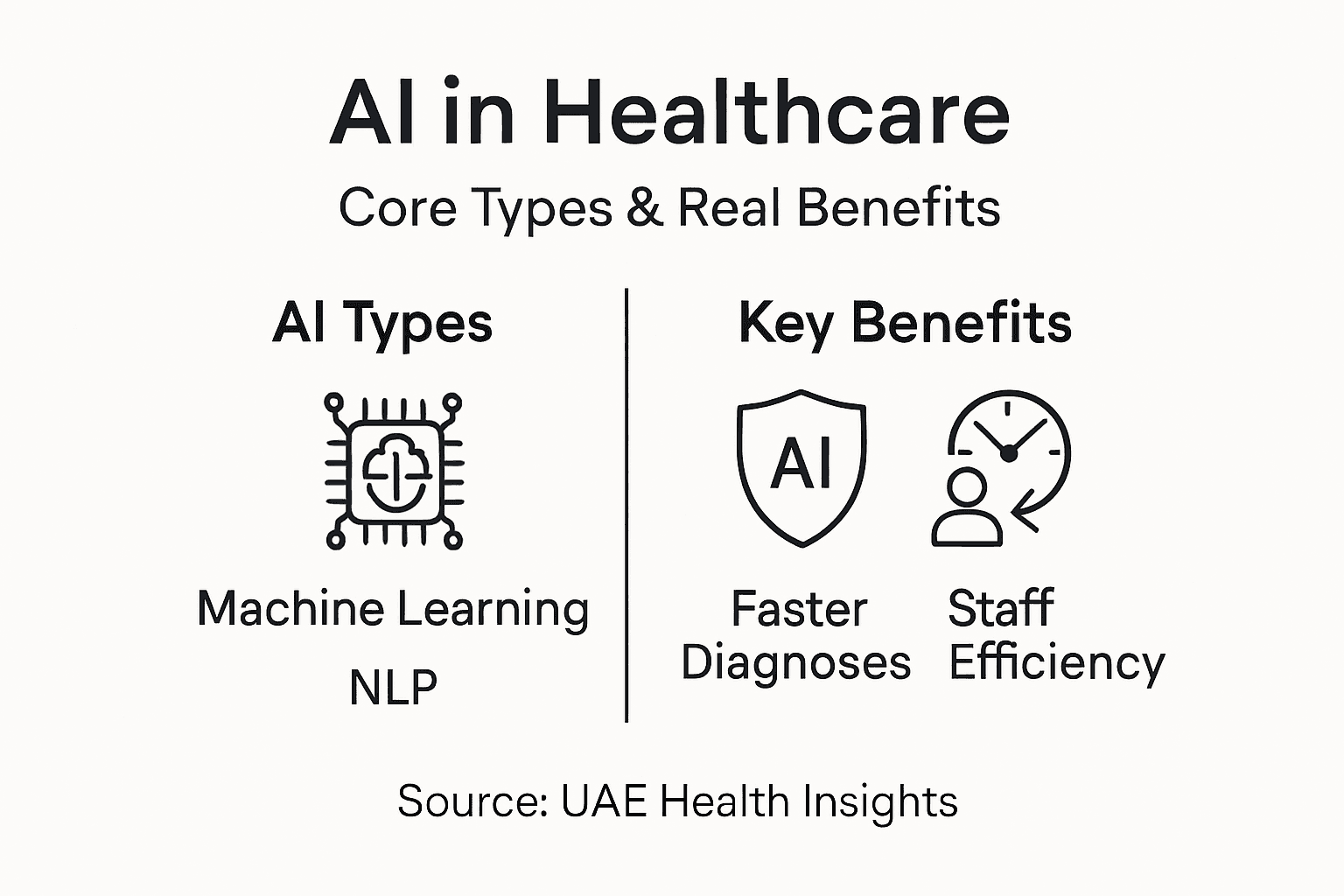 AI in Healthcare

Core Types & Real Benefits

AI Types

Machine Learning

NLP

Key Benefits

AI

Faster Diagnoses

Staff Efficiency

Source: UAE Health Insights