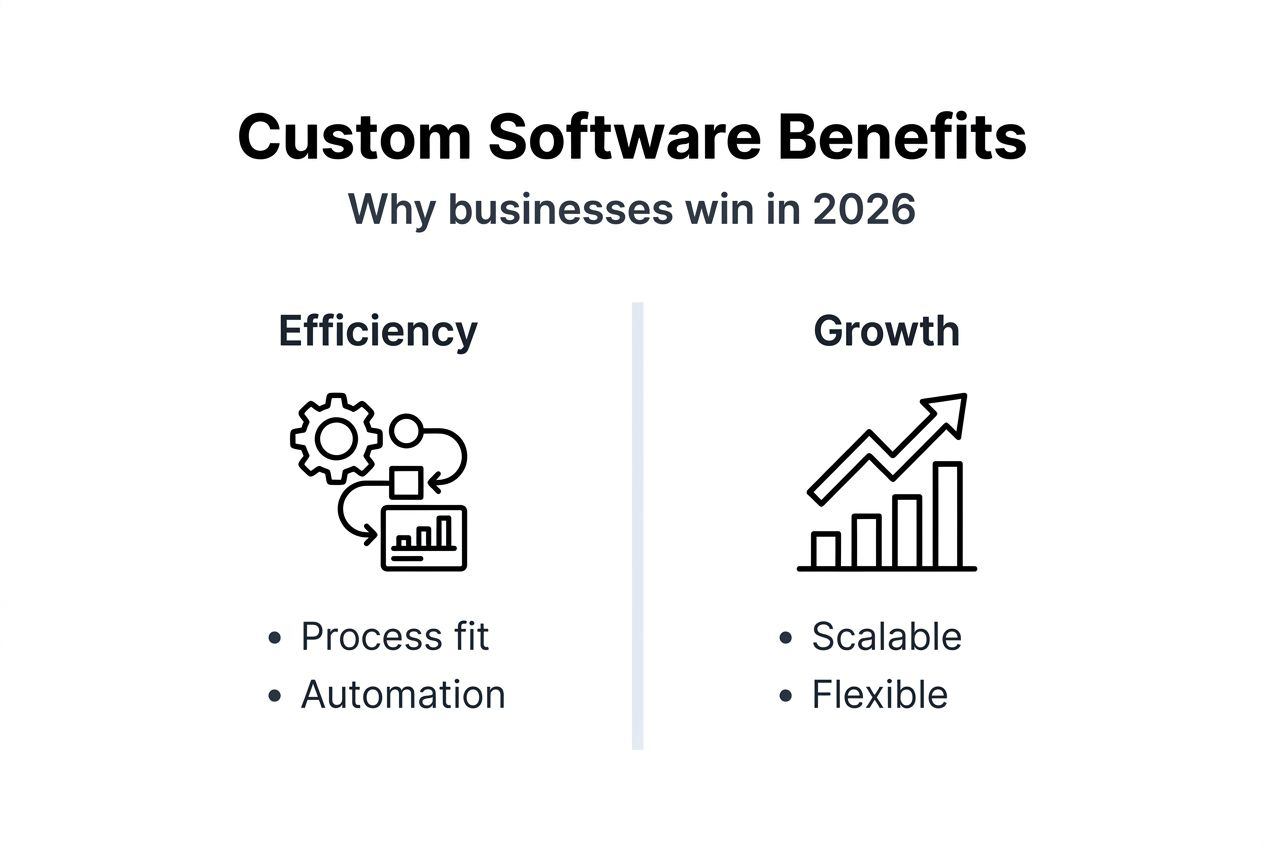 Custom Software Benefits

Why businesses win in 2026

Efficiency

• Process fit
• Automation

Growth

• Scalable
• Flexible