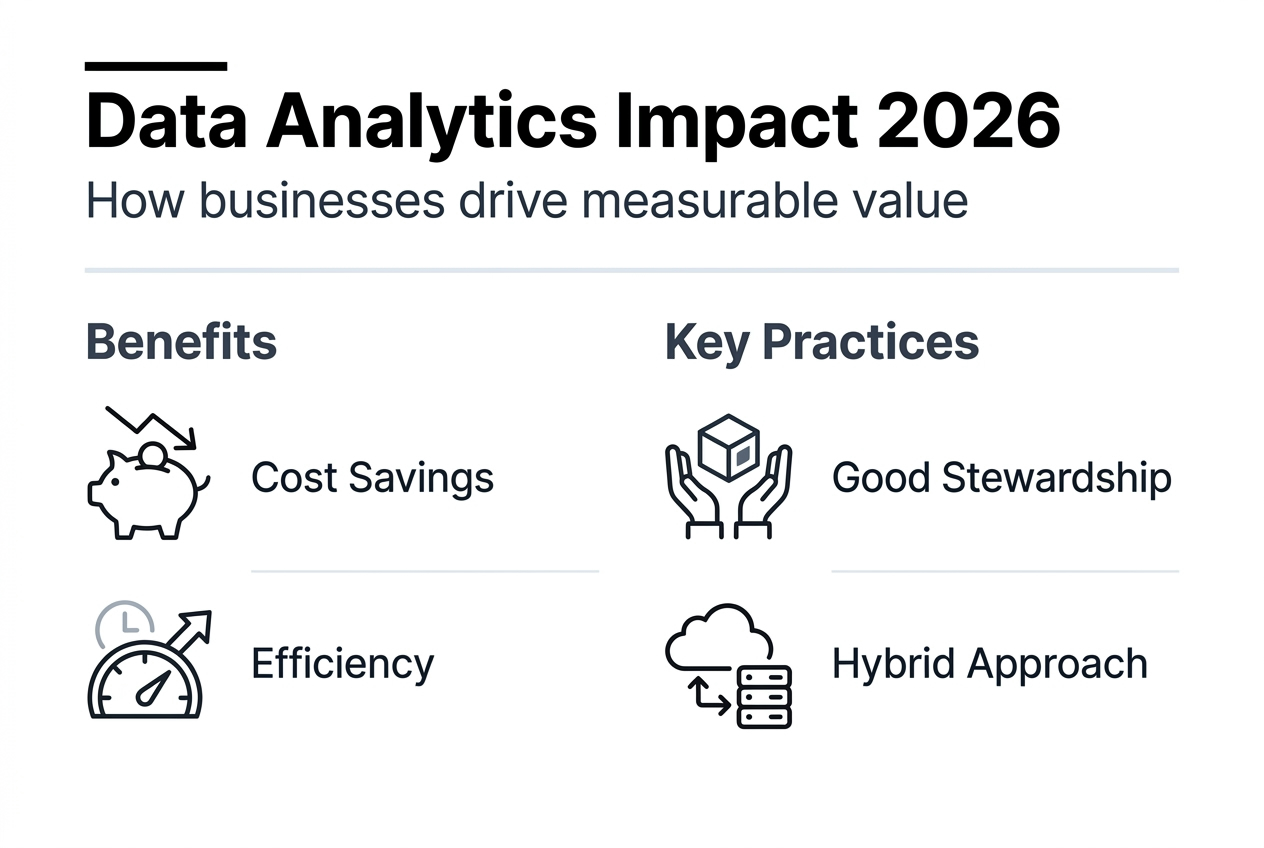 Data Analytics Impact 2026

How businesses drive measurable value

Benefits

Cost Savings

Efficiency

Key Practices

Good Stewardship

Hybrid Approach