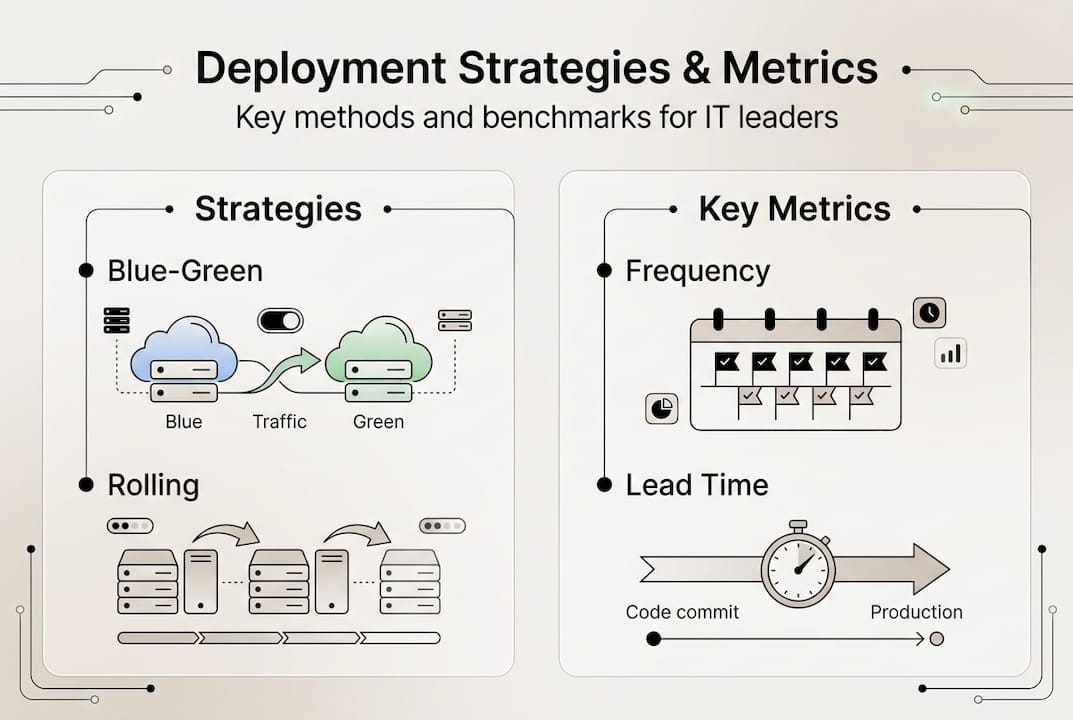 Deployment Strategies & Metrics
Key methods and benchmarks for IT leaders

Strategies

Blue-Green

Blue
Traffic
Green

Rolling

Key Metrics

Frequency

Lead Time

Code commit
Production