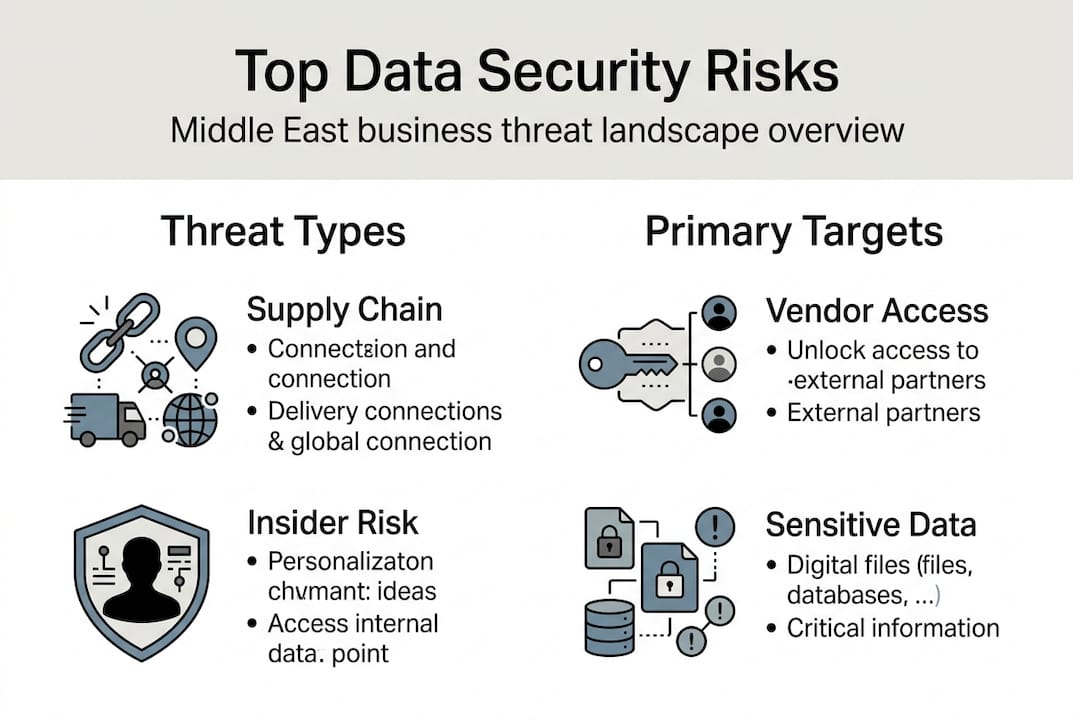 Top Data Security Risks

Middle East business threat landscape overview

Threat Types

Supply Chain

• Connectsion and connection
• Delivery connections & global connection

Insider Risk

• Personalizaton chvmant: ideas
• Access internal data. point

Primary Targets

Vendor Access

• Unlock access to ·external partners
• External partners

Sensitive Data

• Digital files (files, databases, ...)
• Critical information