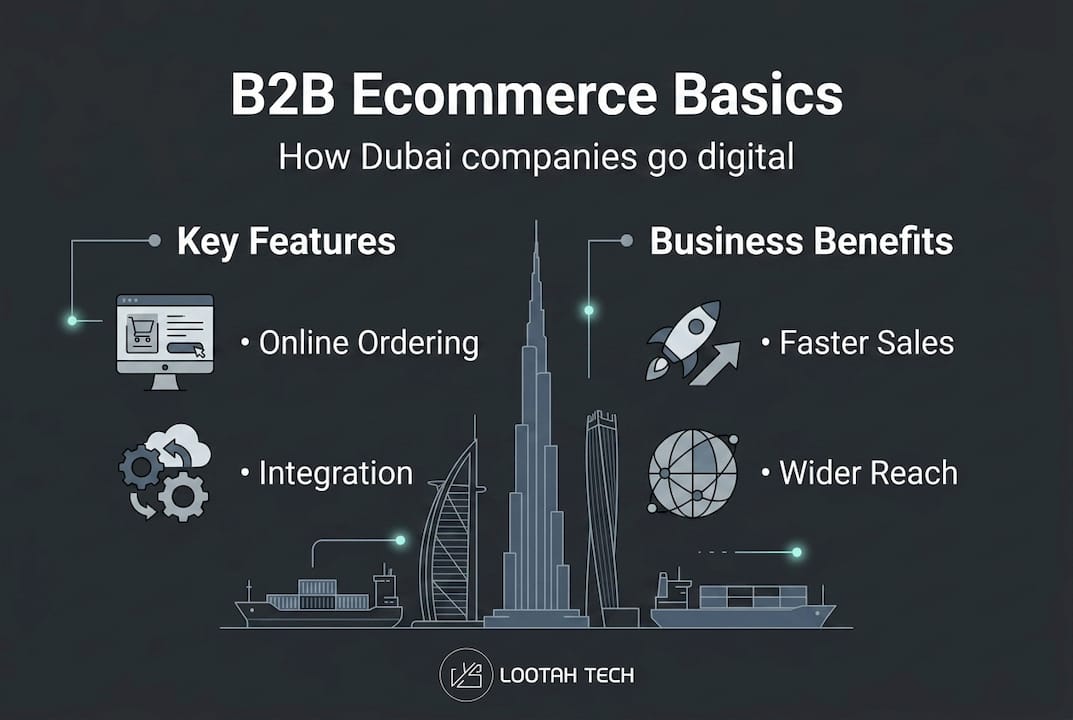 B2B Ecommerce Basics

How Dubai companies go digital

Key Features

• Online Ordering

• Integration

Business Benefits

• Faster Sales

• Wider Reach

LOOTAH TECH