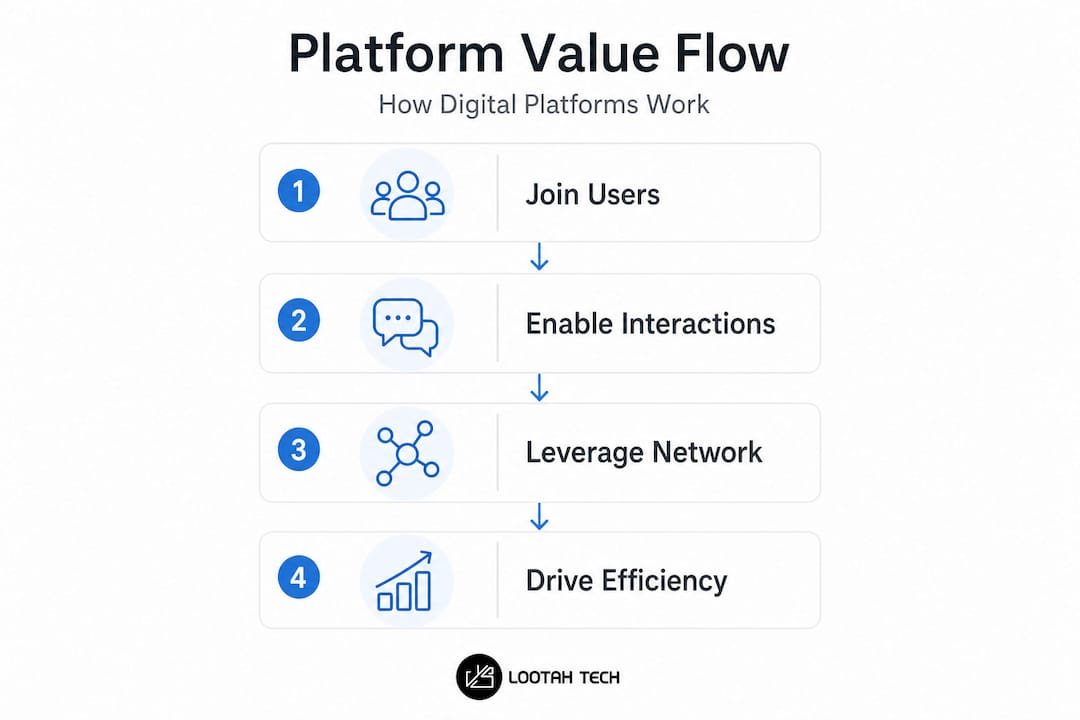 Platform Value Flow

How Digital Platforms Work

1 Join Users

2 Enable Interactions

3 Leverage Network

4 Drive Efficiency

LOOTAH TECH