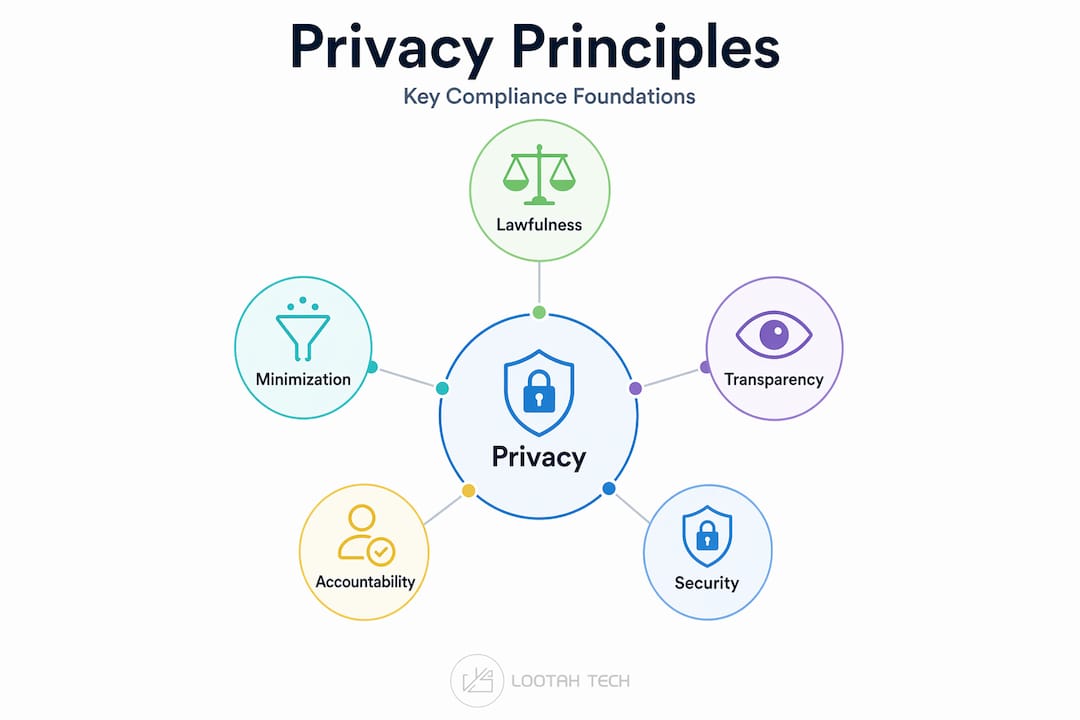 Privacy Principles
Key Compliance Foundations

Lawfulness

Minimization

Transparency

Privacy

Accountability

Security

LOOTAH TECH