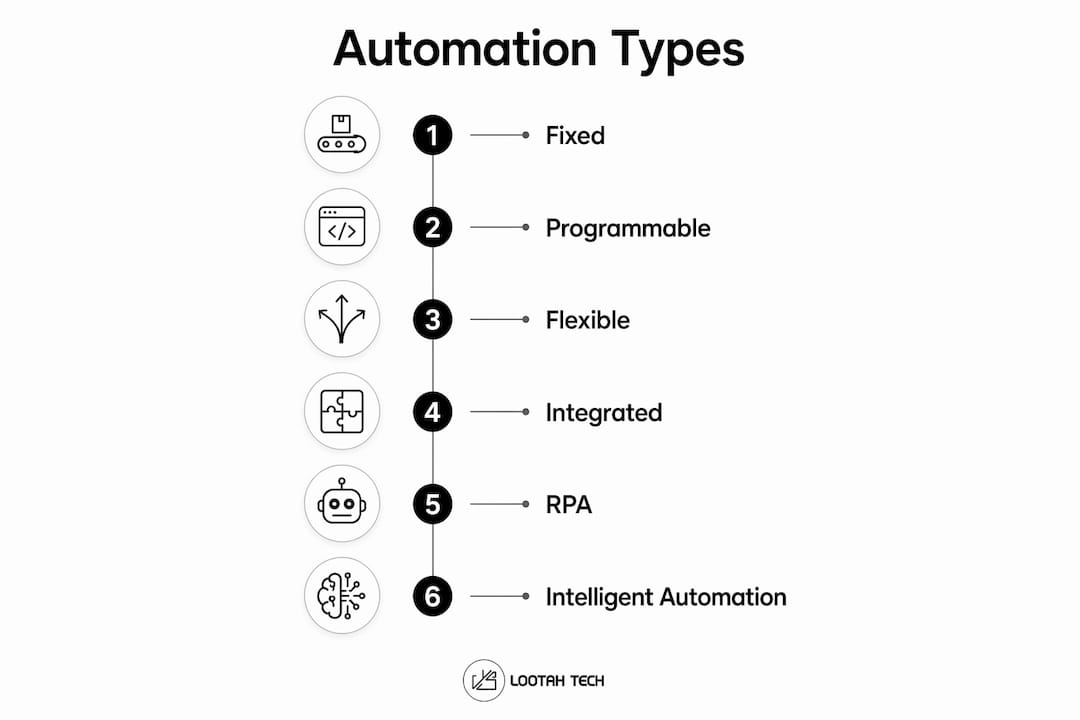 Automation Types

1 Fixed

2 Programmable

3 Flexible

4 Integrated

5 RPA

6 Intelligent Automation

LOOTAH TECH