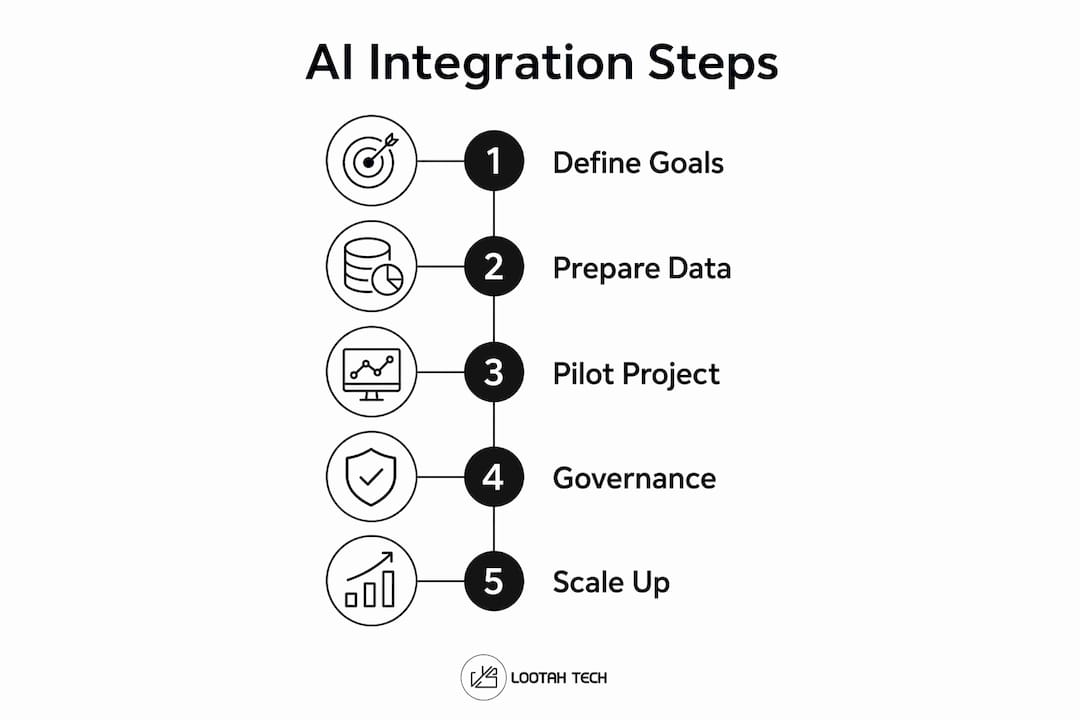 AI Integration Steps

1 Define Goals

2 Prepare Data

3 Pilot Project

4 Governance

5 Scale Up

LOOTAH TECH