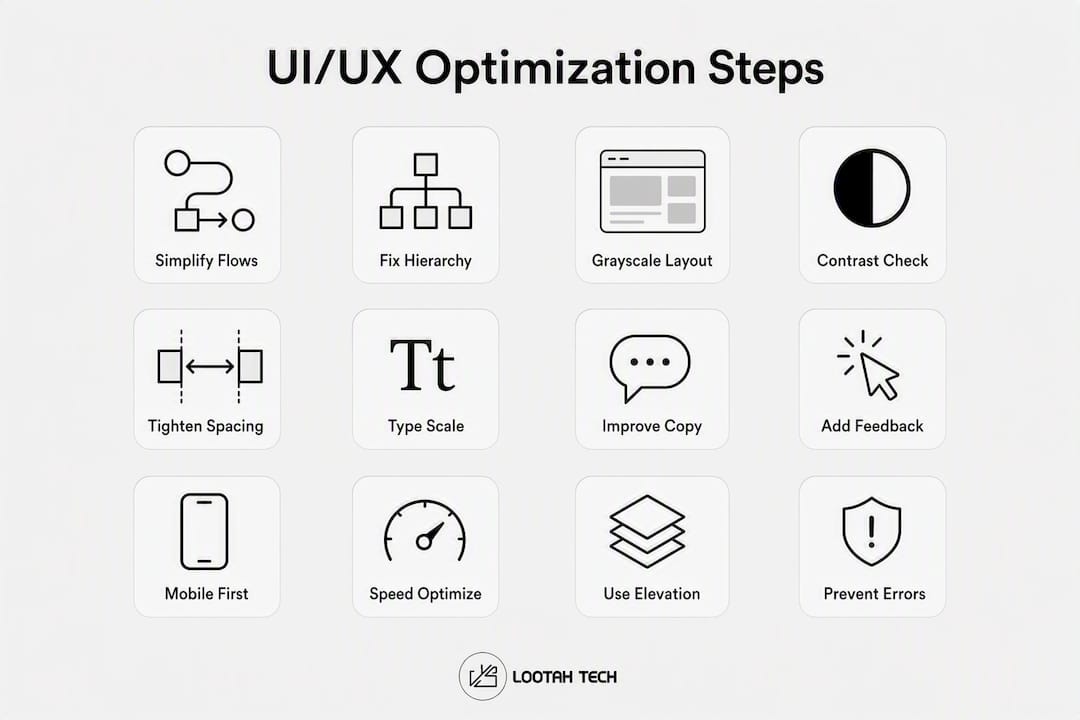 UI/UX Optimization Steps

Simplify Flows

Fix Hierarchy

Grayscale Layout

Contrast Check

Tighten Spacing

Tt

Type Scale

Improve Copy

Add Feedback

Mobile First

Speed Optimize

Use Elevation

Prevent Errors

LOOTAH TECH