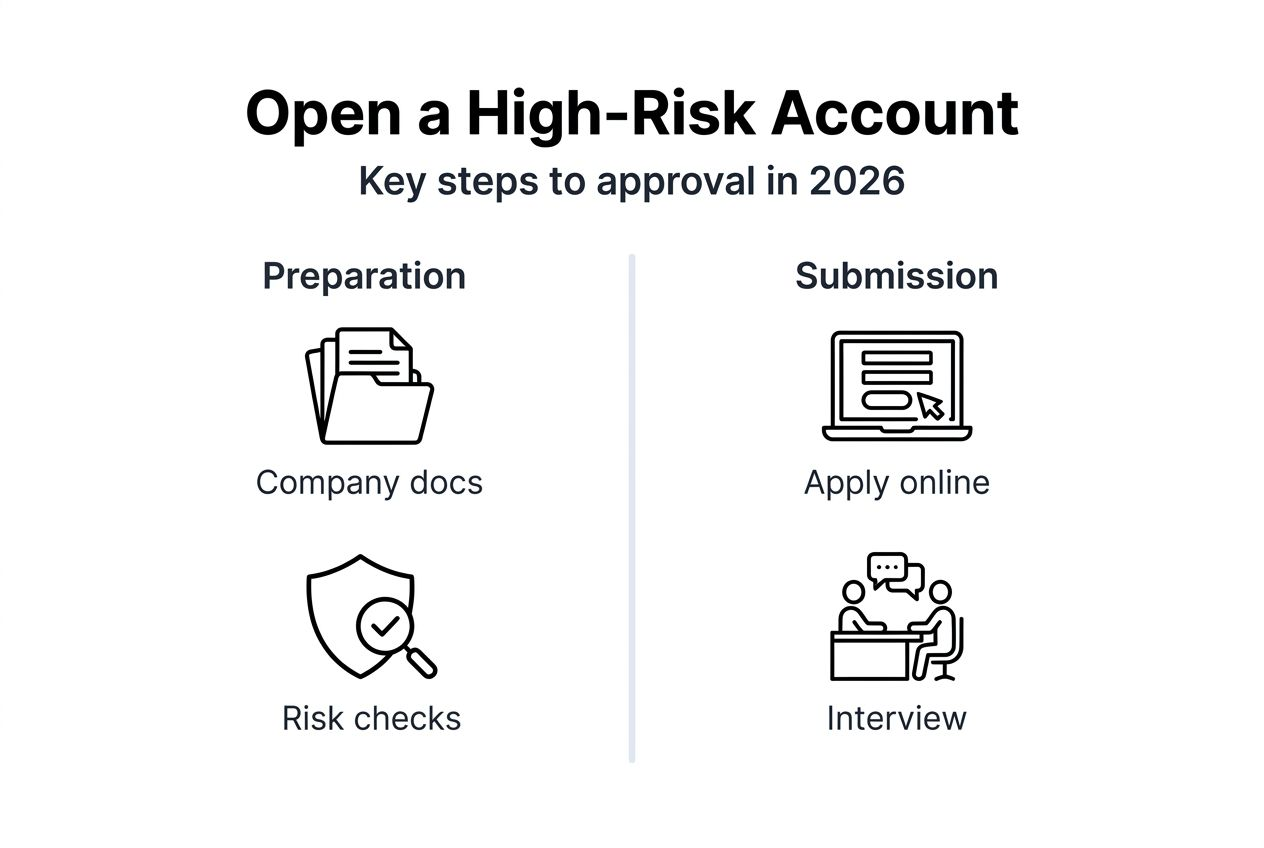 Open a High-Risk Account

Key steps to approval in 2026

Preparation

Company docs

Risk checks

Submission

Apply online

Interview