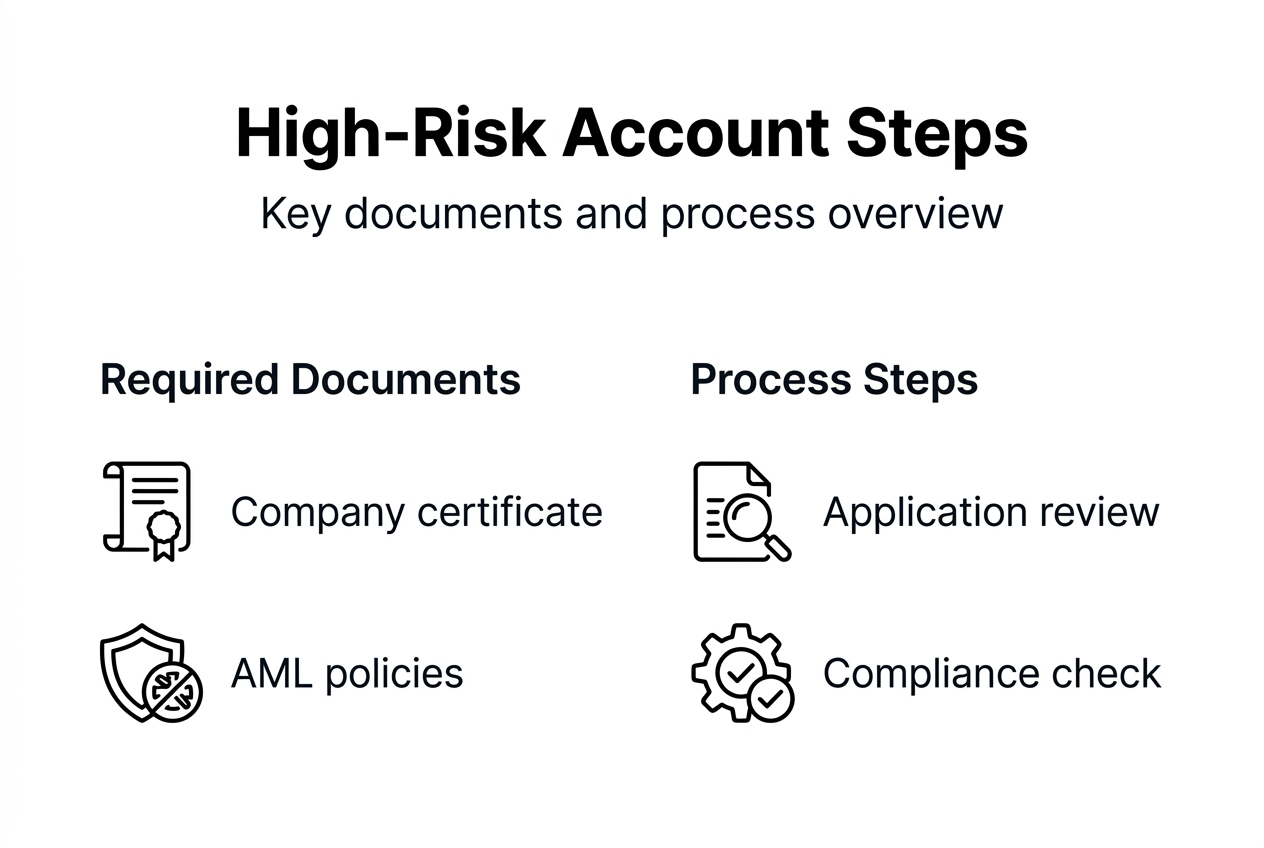 High-Risk Account Steps

Key documents and process overview

Required Documents

Company certificate

AML policies

Process Steps

Application review

Compliance check